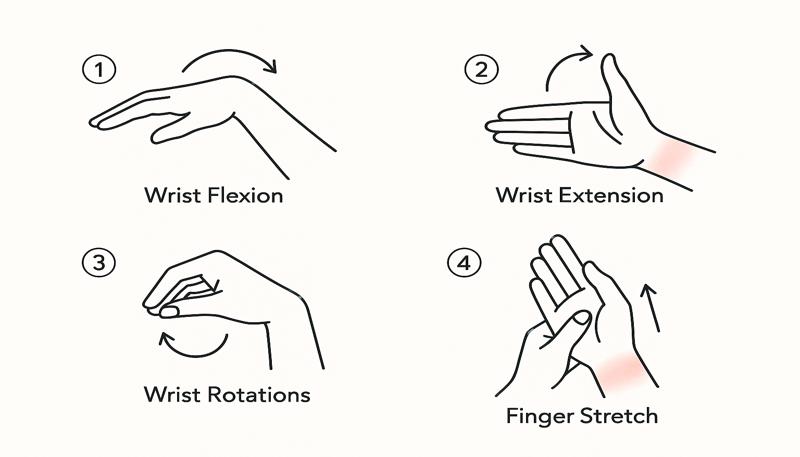 ①
Wrist Flexion

②
Wrist Extension

③
Wrist Rotations

④
Finger Stretch