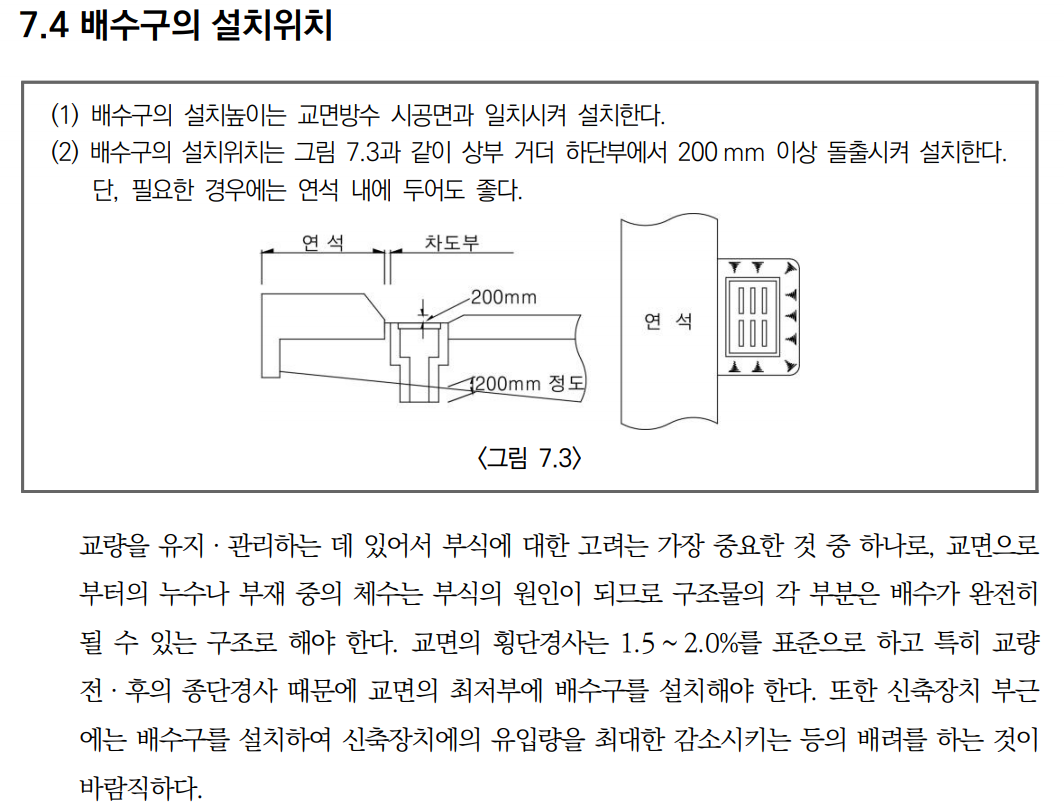 7.4 배수구의 설치위치

(1) 배수구의 설치높이는 교면방수 시공면과 일치시켜 설치한다.
(2) 배수구의 설치위치는 그림 7.3과 같이 상부 거더 하단부에서 200 mm 이상 돌출시켜 설치한다. 단, 필요한 경우에는 연석 내에 두어도 좋다.

연 석
차도부
200mm
200mm 정도
연 석

〈그림 7.3〉

교량을 유지 · 관리하는 데 있어서 부식에 대한 고려는 가장 중요한 것 중 하나로, 교면으로부터의 누수나 부재 중의 체수는 부식의 원인이 되므로 구조물의 각 부분은 배수가 완전히 될 수 있는 구조로 해야 한다. 교면의 횡단경사는 1.5 ~ 2.0%를 표준으로 하고 특히 교량 전 · 후의 종단경사 때문에 교면의 최저부에 배수구를 설치해야 한다. 또한 신축장치 부근에는 배수구를 설치하여 신축장치에의 유입량을 최대한 감소시키는 등의 배려를 하는 것이 바람직하다.