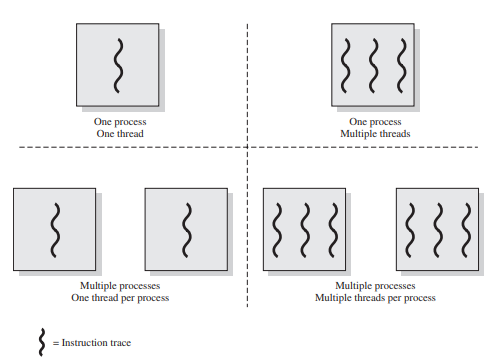 One process
One thread

One process
Multiple threads

Multiple processes
One thread per process

Multiple processes
Multiple threads per process

= Instruction trace