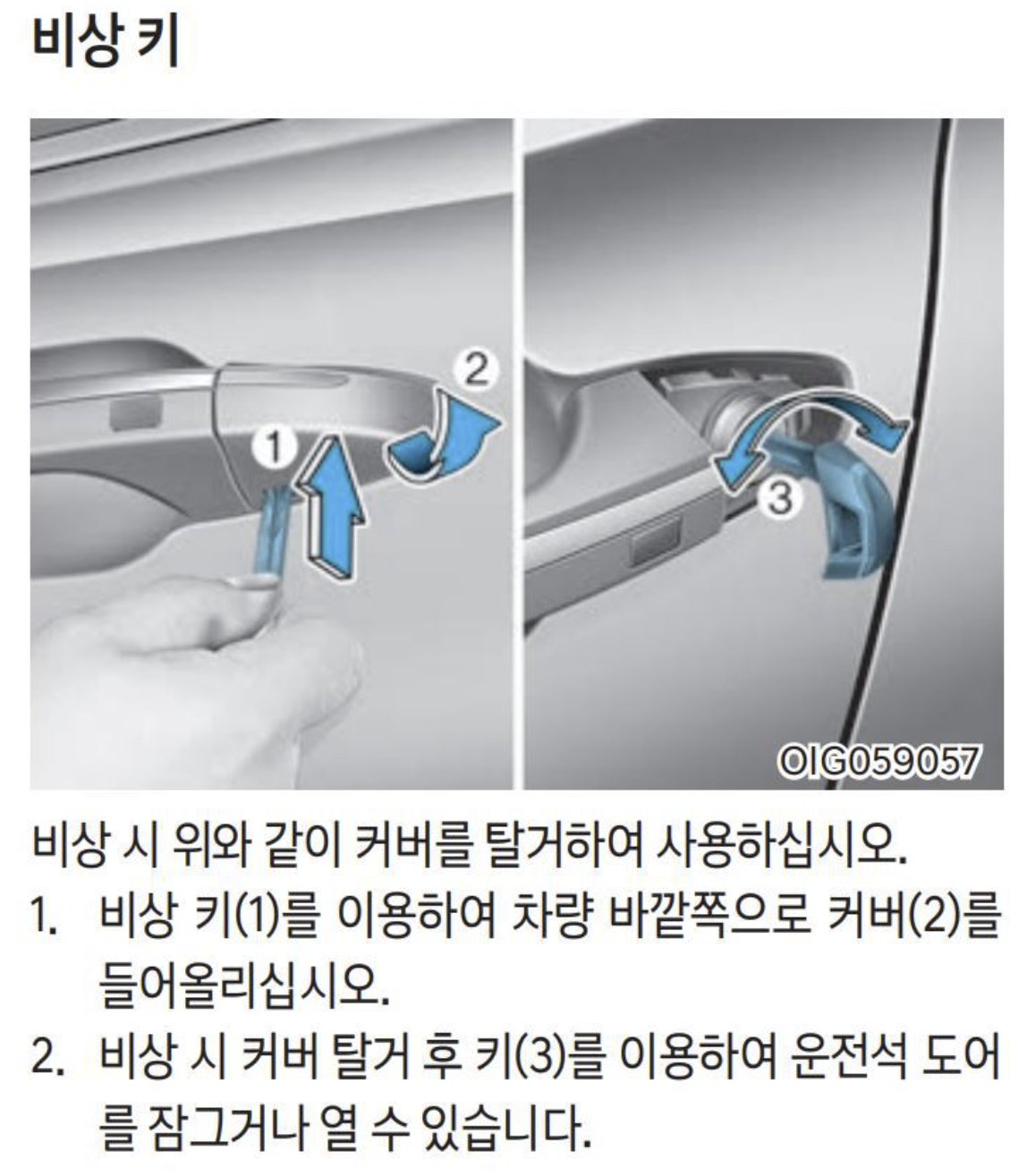 비상 키

1

2

3

OIG059057

비상 시 위와 같이 커버를 탈거하여 사용하십시오.

1. 비상 키(1)를 이용하여 차량 바깥쪽으로 커버(2)를 들어올리십시오.

2. 비상 시 커버 탈거 후 키(3)를 이용하여 운전석 도어를 잠그거나 열 수 있습니다.