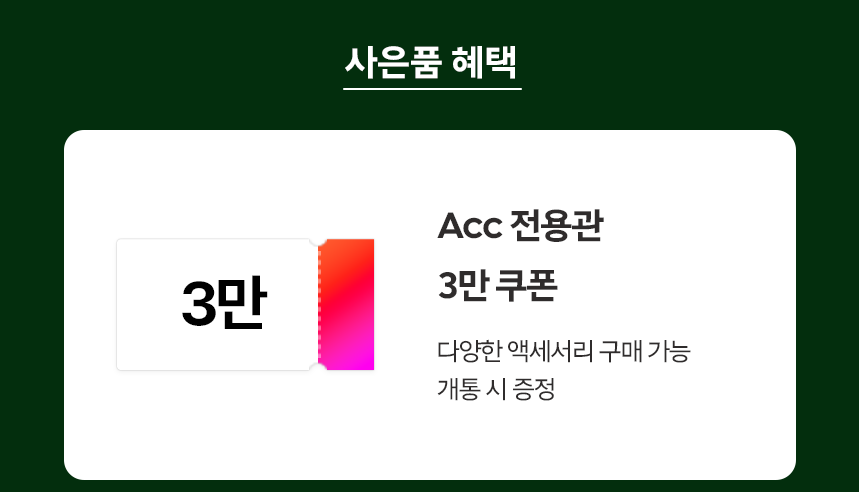 사은품 혜택

3만

Acc 전용관

3만 쿠폰

다양한 액세서리 구매 가능
개통 시 증정