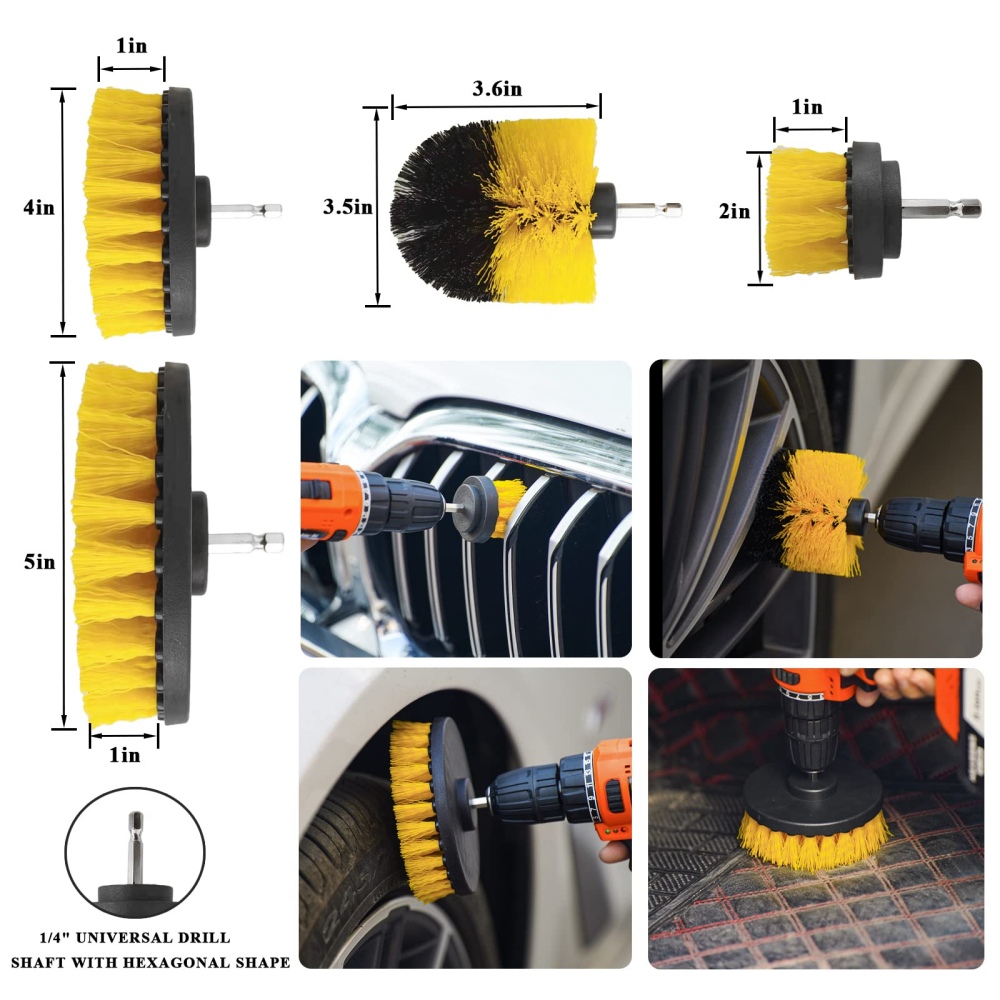 1in

4in

3.6in

3.5in

1in

2in

5in

1in

1/4" UNIVERSAL DRILL SHAFT WITH HEXAGONAL SHAPE