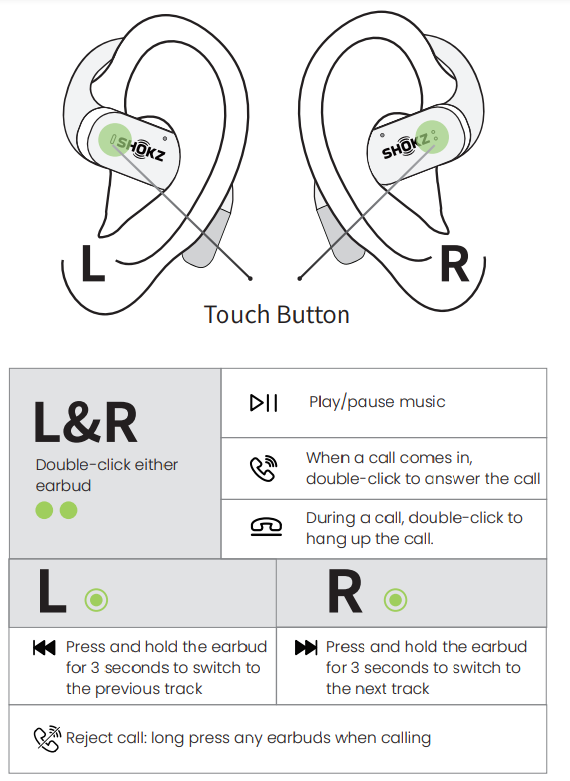 SHOKZ
SHOKZ
L
R
Touch Button

L&R
Double-click either earbud

Play/pause music

When a call comes in, double-click to answer the call

During a call, double-click to hang up the call.

L

R

Press and hold the earbud for 3 seconds to switch to the previous track

Press and hold the earbud for 3 seconds to switch to the next track

Reject call: long press any earbuds when calling