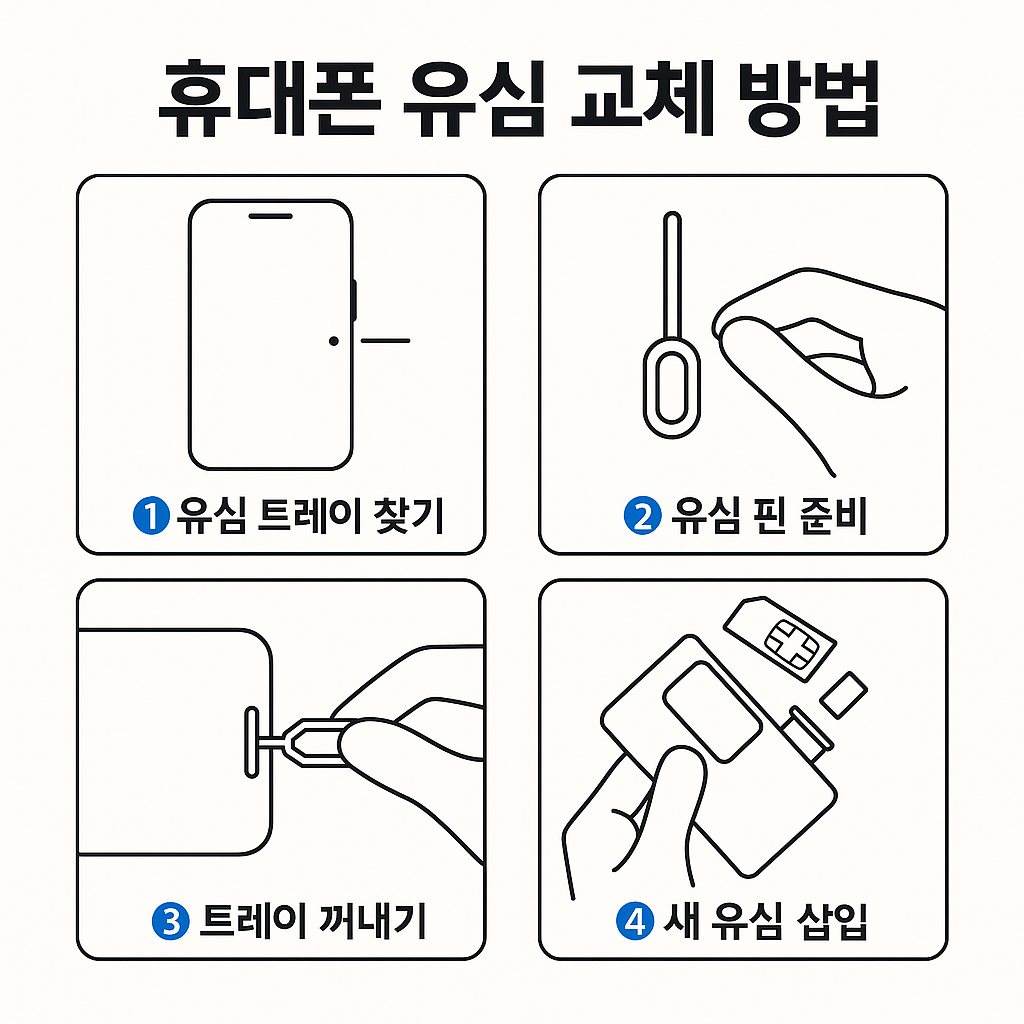 휴대폰 유심 교체 방법

1 유심 트레이 찾기

2 유심 핀 준비

3 트레이 꺼내기

4 새 유심 삽입