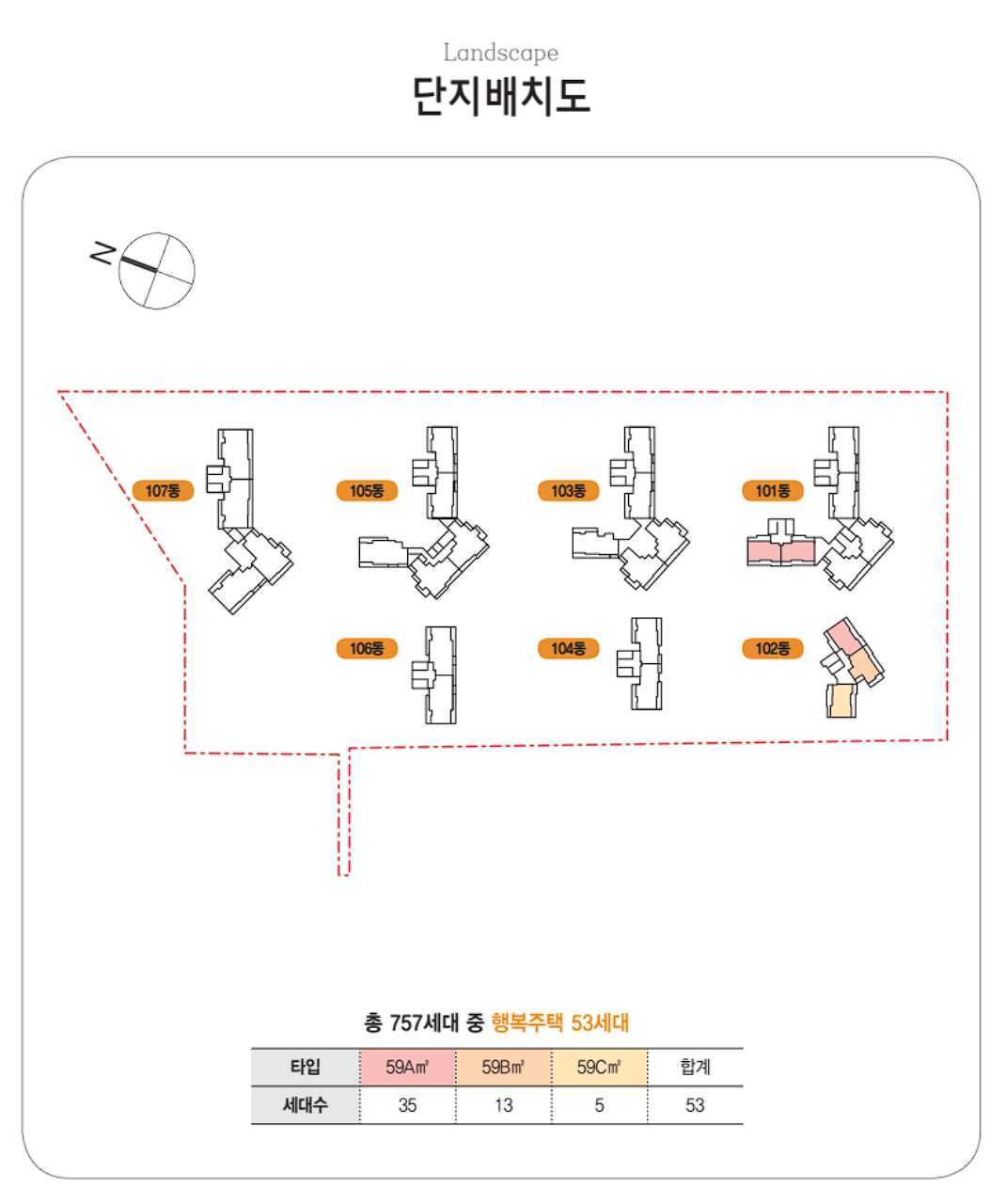 Landscape
단지배치도

N

107동

105동

103동

101동

106동

104동

102동

총 757세대 중 행복주택 53세대

| 타입 | 59A㎡ | 59B㎡ | 59C㎡ | 합계 |
|---|---|---|---|---|
| 세대수 | 35 | 13 | 5 | 53 |