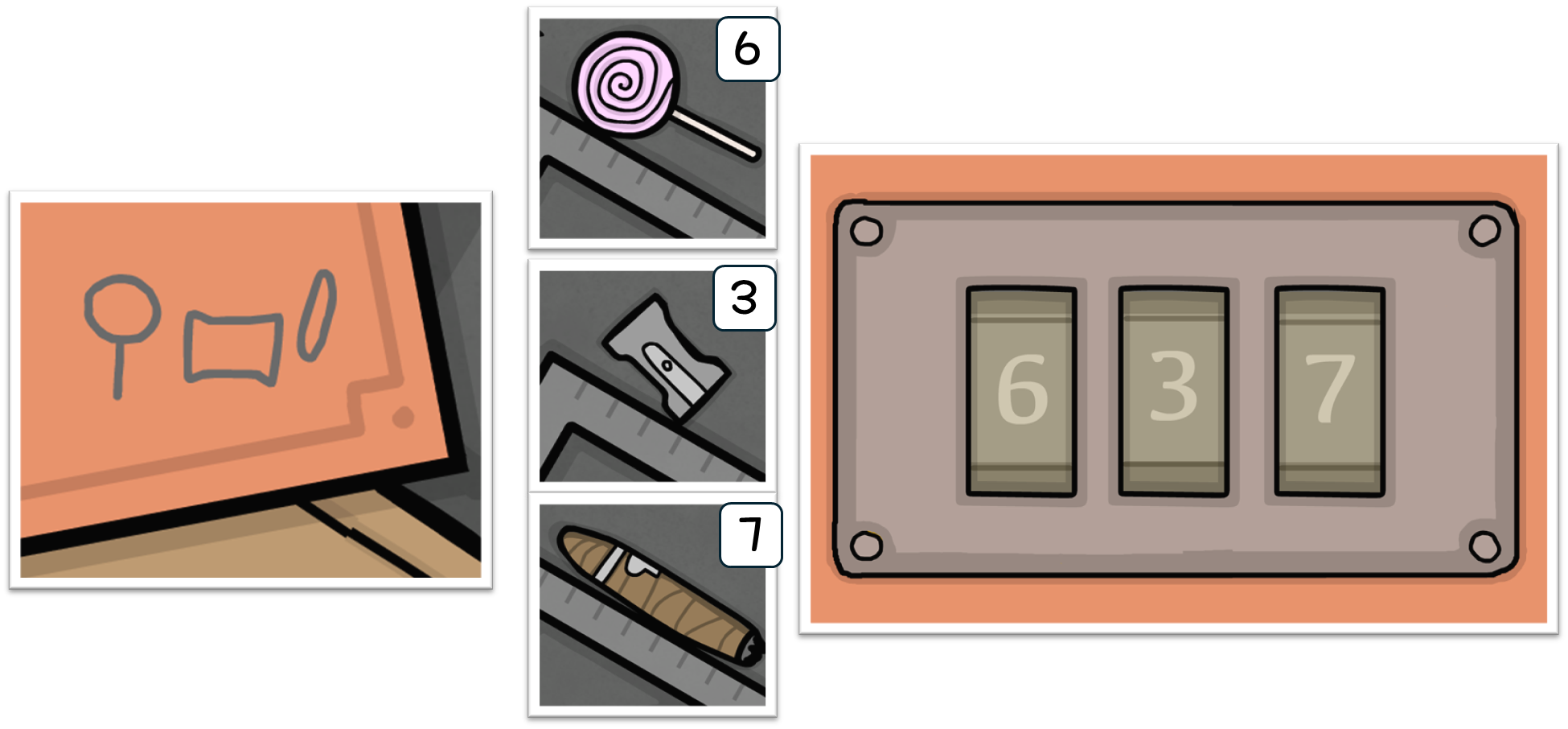 6

3

7

6 3 7