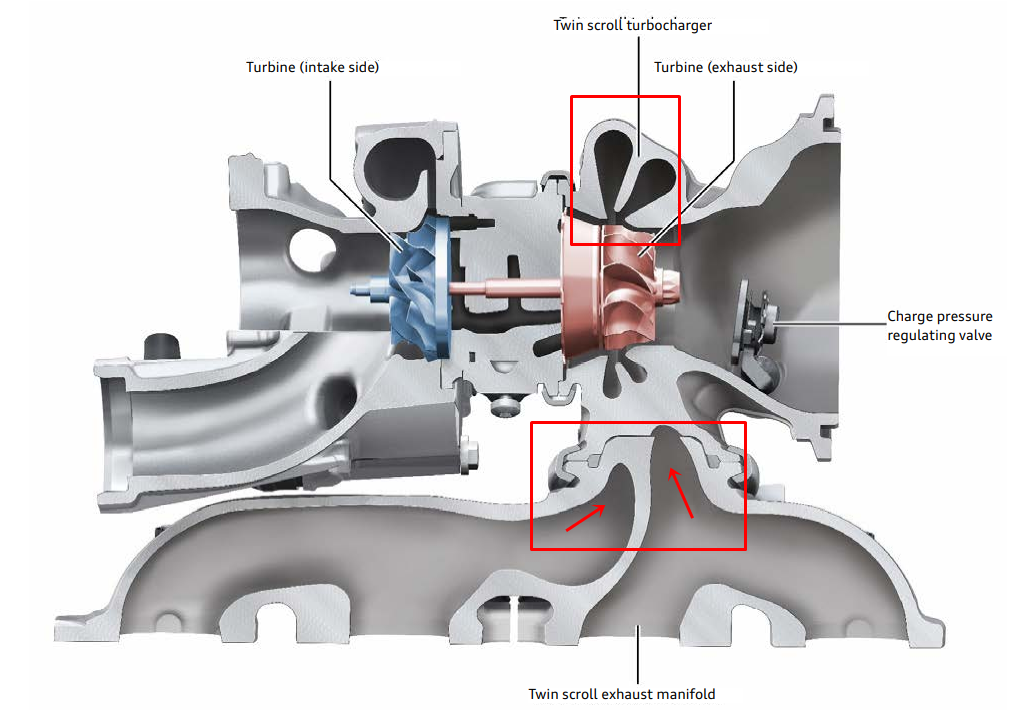 Twin scroll turbocharger

Turbine (intake side)

Turbine (exhaust side)

Charge pressure regulating valve

Twin scroll exhaust manifold