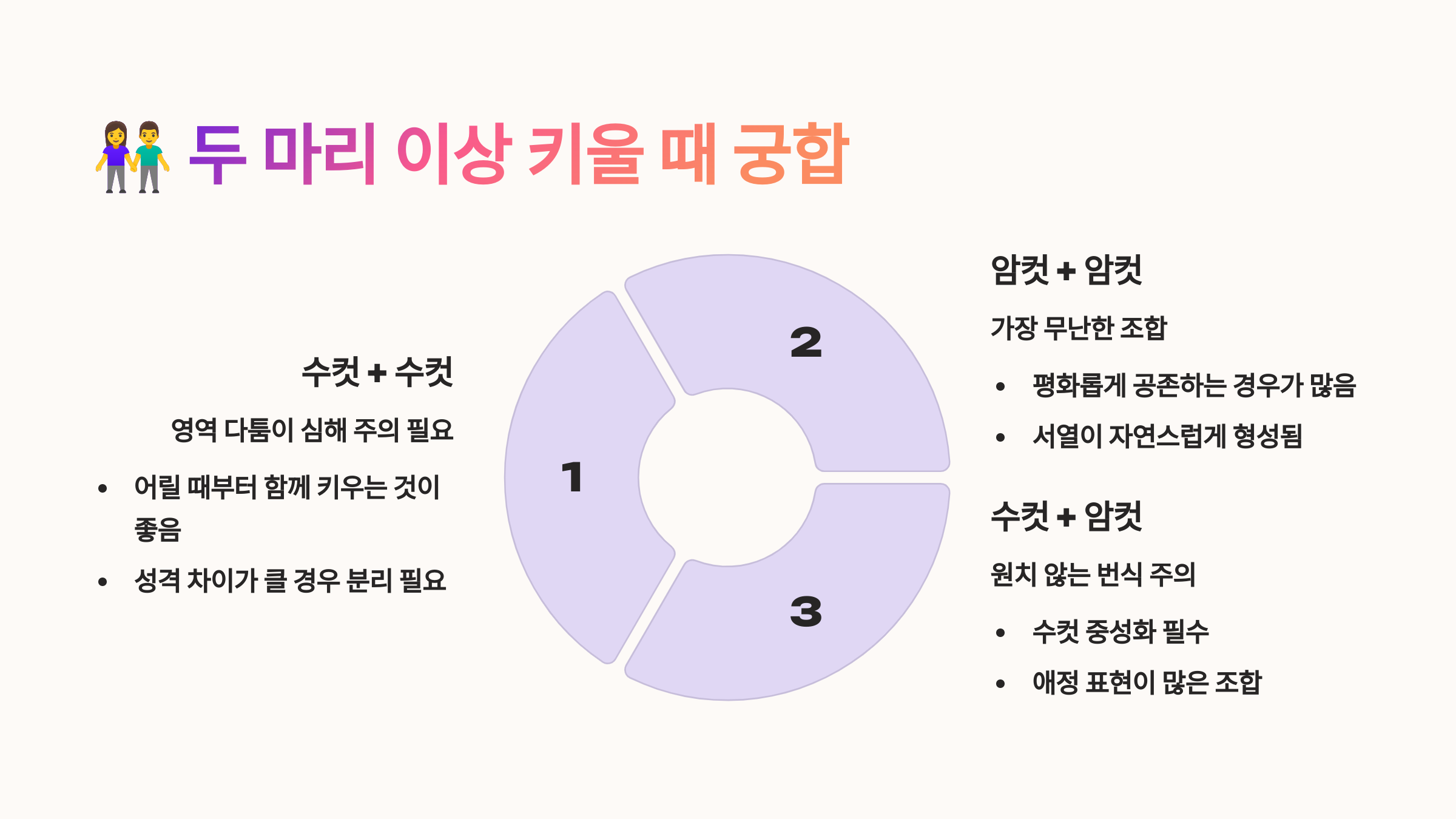 👫 두 마리 이상 키울 때 궁합

수컷 + 수컷

영역 다툼이 심해 주의 필요

• 어릴 때부터 함께 키우는 것이 좋음
• 성격 차이가 클 경우 분리 필요

1

2

3

암컷 + 암컷

가장 무난한 조합

• 평화롭게 공존하는 경우가 많음
• 서열이 자연스럽게 형성됨

수컷 + 암컷

원치 않는 번식 주의

• 수컷 중성화 필수
• 애정 표현이 많은 조합