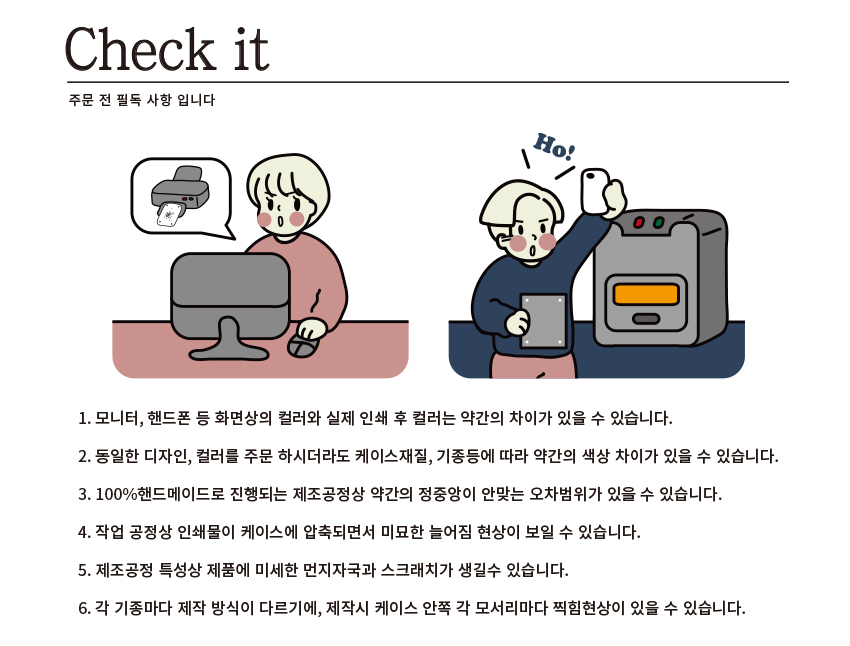 Check it

주문 전 필독 사항 입니다

Ho!

1. 모니터, 핸드폰 등 화면상의 컬러와 실제 인쇄 후 컬러는 약간의 차이가 있을 수 있습니다.

2. 동일한 디자인, 컬러를 주문 하시더라도 케이스재질, 기종등에 따라 약간의 색상 차이가 있을 수 있습니다.

3. 100%핸드메이드로 진행되는 제조공정상 약간의 정중앙이 안맞는 오차범위가 있을 수 있습니다.

4. 작업 공정상 인쇄물이 케이스에 압축되면서 미묘한 늘어짐 현상이 보일 수 있습니다.

5. 제조공정 특성상 제품에 미세한 먼지자국과 스크래치가 생길수 있습니다.

6. 각 기종마다 제작 방식이 다르기에, 제작시 케이스 안쪽 각 모서리마다 찍힘현상이 있을 수 있습니다.