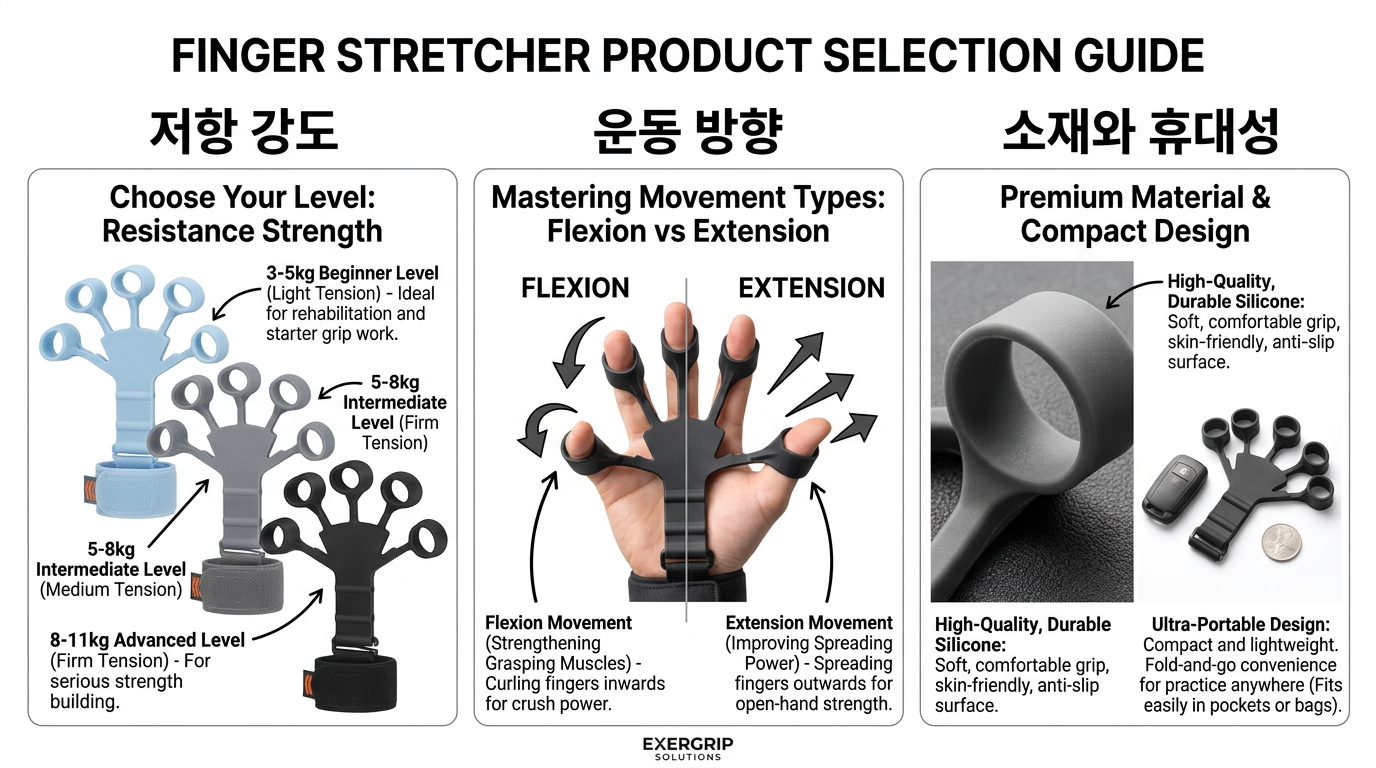 FINGER STRETCHER PRODUCT SELECTION GUIDE

저항 강도

Choose Your Level: Resistance Strength

3-5kg Beginner Level (Light Tension) - Ideal for rehabilitation and starter grip work.

5-8kg Intermediate Level (Firm Tension)

5-8kg Intermediate Level (Medium Tension)

8-11kg Advanced Level (Firm Tension) - For serious strength building.

운동 방향

Mastering Movement Types: Flexion vs Extension

FLEXION

EXTENSION

Flexion Movement (Strengthening Grasping Muscles) - Curling fingers inwards for crush power.

Extension Movement (Improving Spreading Power) - Spreading fingers outwards for open-hand strength.

소재와 휴대성

Premium Material & Compact Design

High-Quality, Durable Silicone: Soft, comfortable grip, skin-friendly, anti-slip surface.

High-Quality, Durable Silicone: Soft, comfortable grip, skin-friendly, anti-slip surface.

Ultra-Portable Design: Compact and lightweight. Fold-and-go convenience for practice anywhere (Fits easily in pockets or bags).

EXERGRIP
SOLUTIONS