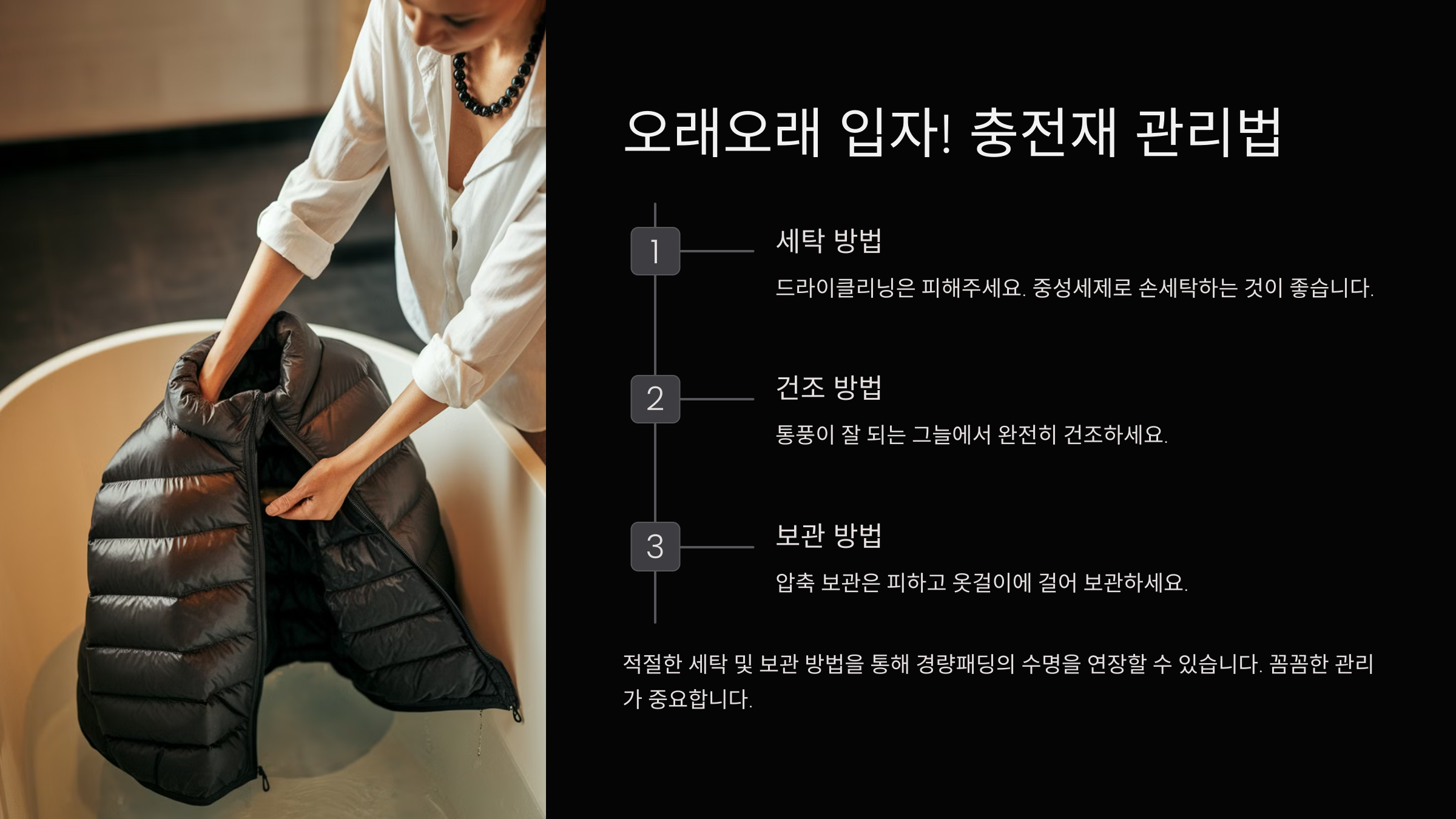 오래오래 입자! 충전재 관리법

1
세탁 방법
드라이클리닝은 피해주세요. 중성세제로 손세탁하는 것이 좋습니다.

2
건조 방법
통풍이 잘 되는 그늘에서 완전히 건조하세요.

3
보관 방법
압축 보관은 피하고 옷걸이에 걸어 보관하세요.

적절한 세탁 및 보관 방법을 통해 경량패딩의 수명을 연장할 수 있습니다. 꼼꼼한 관리가 중요합니다.