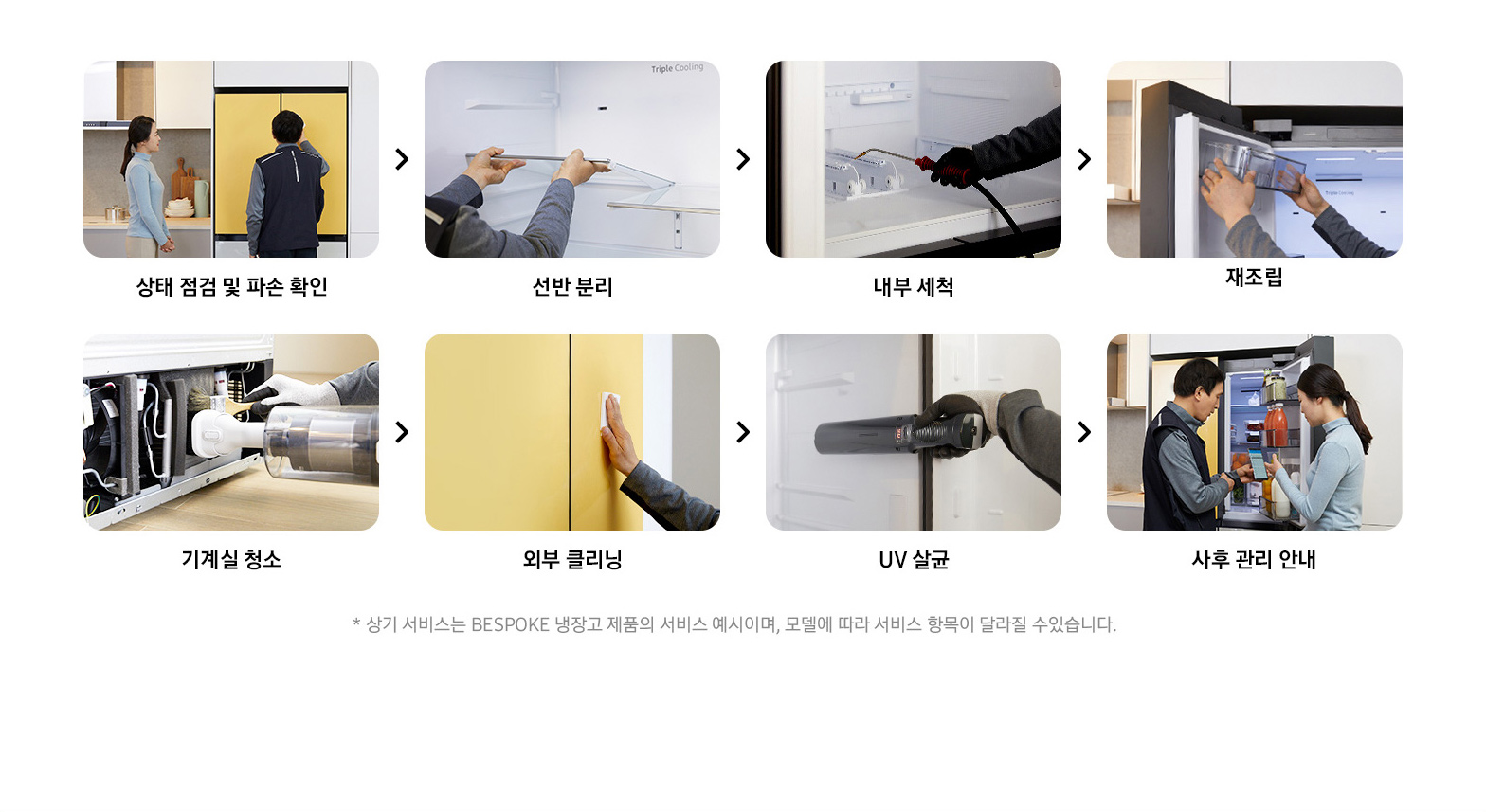 Triple Cooling

상태 점검 및 파손 확인

선반 분리

내부 세척

재조립

기계실 청소

외부 클리닝

UV 살균

사후 관리 안내

* 상기 서비스는 BESPOKE 냉장고 제품의 서비스 예시이며, 모델에 따라 서비스 항목이 달라질 수있습니다.