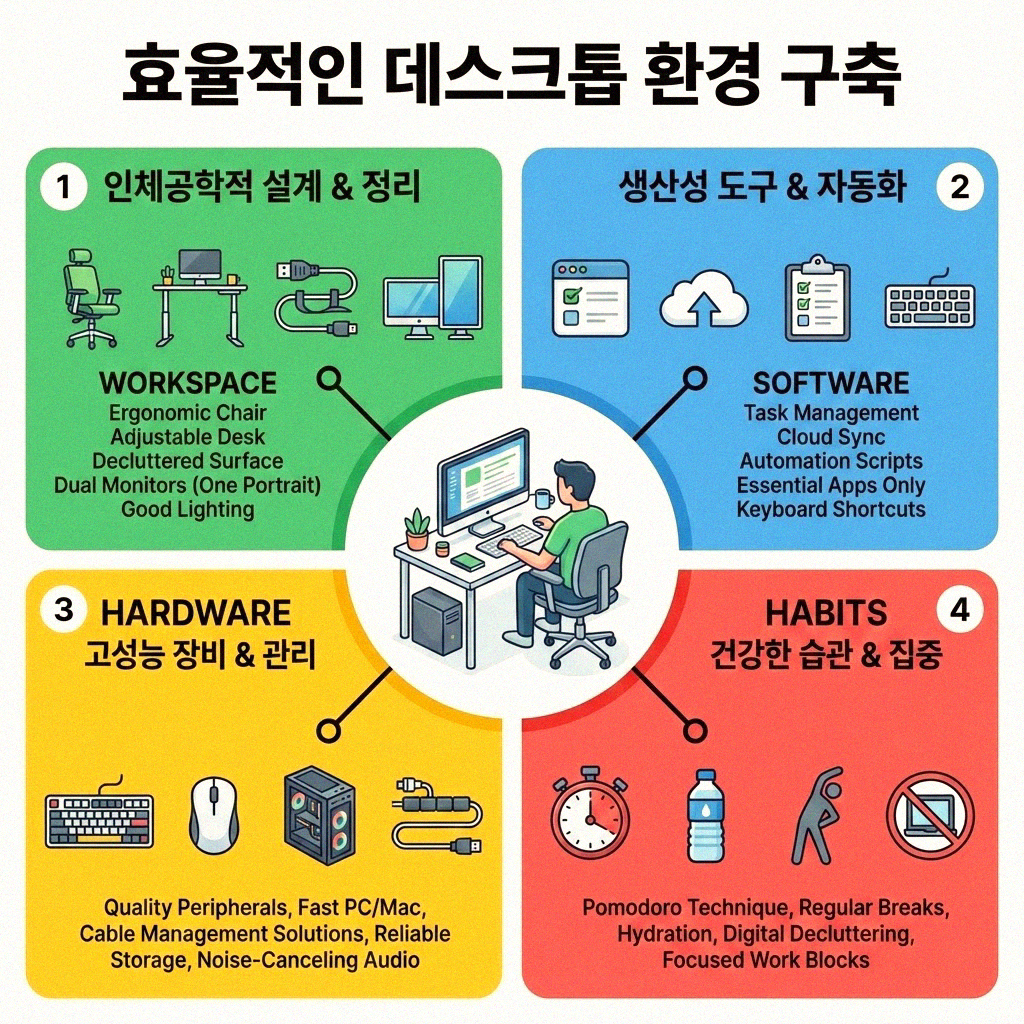 효율적인 데스크톱 환경 구축

1 인체공학적 설계 & 정리

WORKSPACE
Ergonomic Chair
Adjustable Desk
Decluttered Surface
Dual Monitors (One Portrait)
Good Lighting

생산성 도구 & 자동화 2

SOFTWARE
Task Management
Cloud Sync
Automation Scripts
Essential Apps Only
Keyboard Shortcuts

3 HARDWARE
고성능 장비 & 관리

Quality Peripherals, Fast PC/Mac, Cable Management Solutions, Reliable Storage, Noise-Canceling Audio

HABITS 4
건강한 습관 & 집중

Pomodoro Technique, Regular Breaks, Hydration, Digital Decluttering, Focused Work Blocks