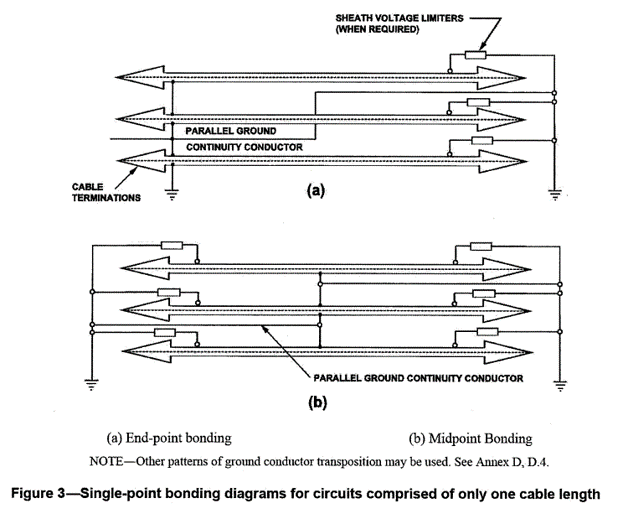 SHEATH VOLTAGE LIMITERS
(WHEN REQUIRED)

PARALLEL GROUND
CONTINUITY CONDUCTOR

CABLE
TERMINATIONS

(a)

PARALLEL GROUND CONTINUITY CONDUCTOR

(b)

(a) End-point bonding

(b) Midpoint Bonding

NOTE—Other patterns of ground conductor transposition may be used. See Annex D, D.4.

Figure 3—Single-point bonding diagrams for circuits comprised of only one cable length