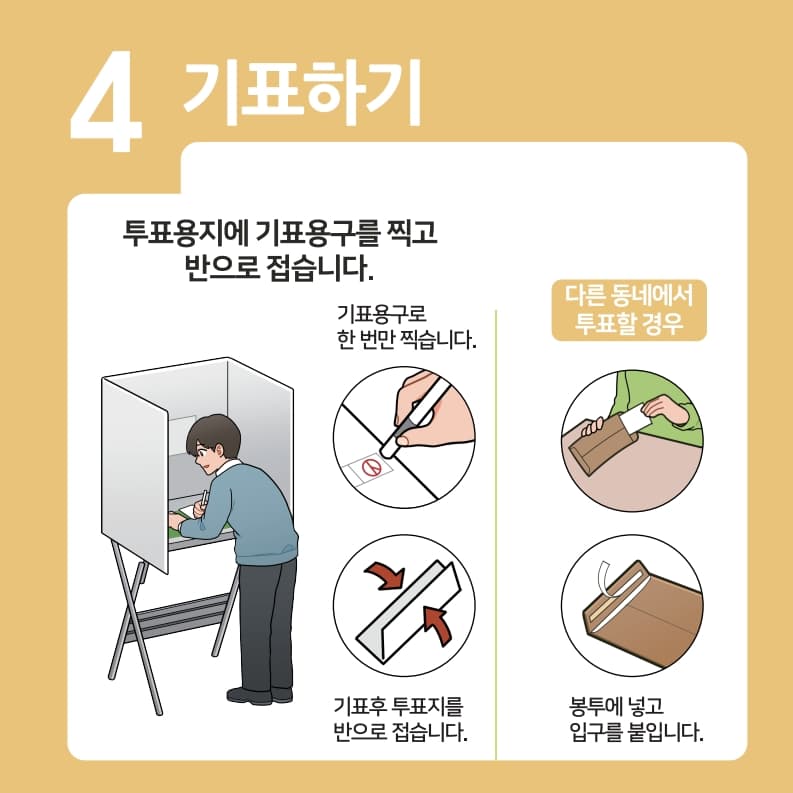 4 기표하기

투표용지에 기표용구를 찍고
반으로 접습니다.

기표용구로
한 번만 찍습니다.

기표후 투표지를
반으로 접습니다.

다른 동네에서
투표할 경우

봉투에 넣고
입구를 붙입니다.