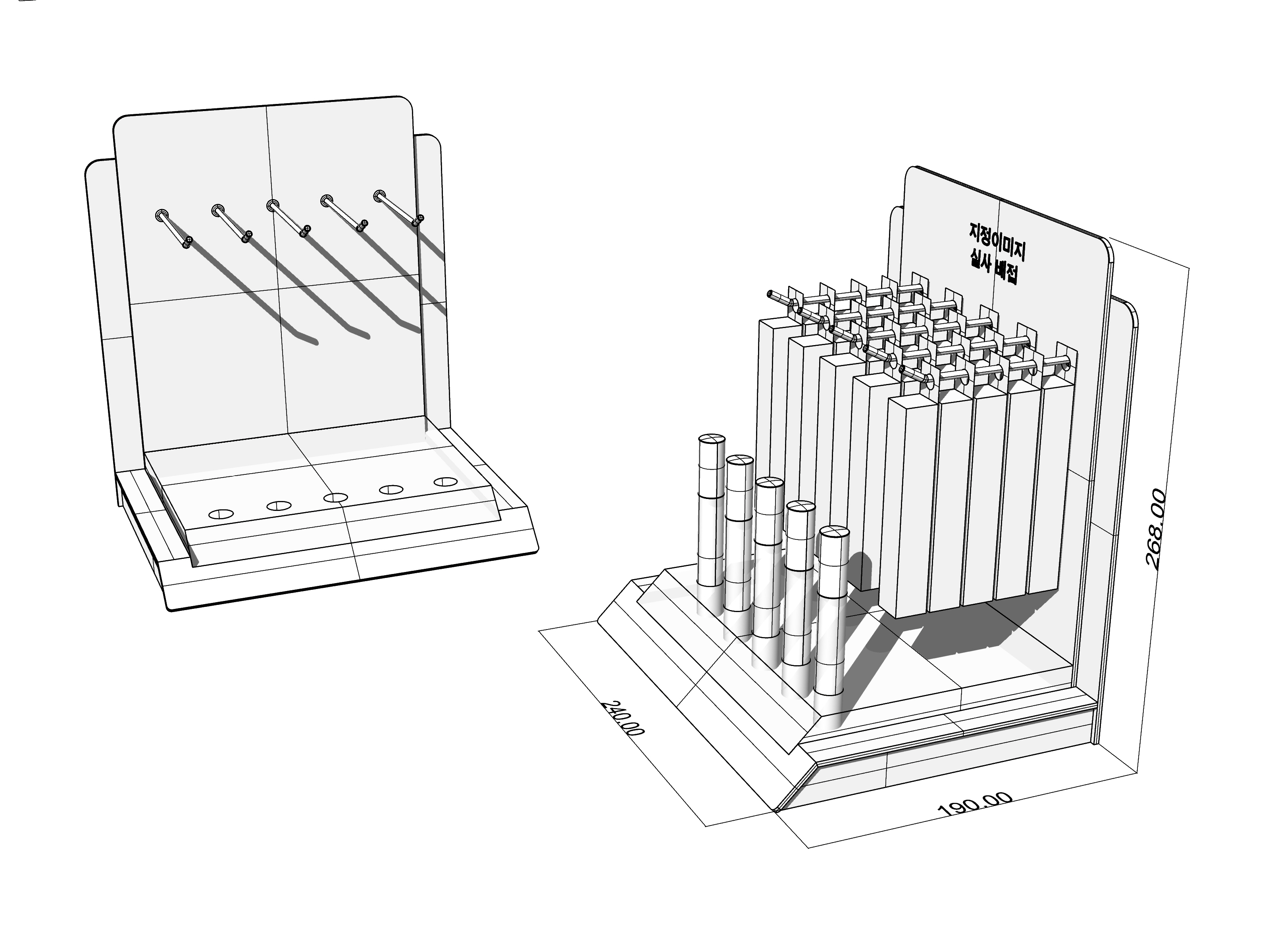 지정이미지
실사 배접

268.00

240.00

190.00