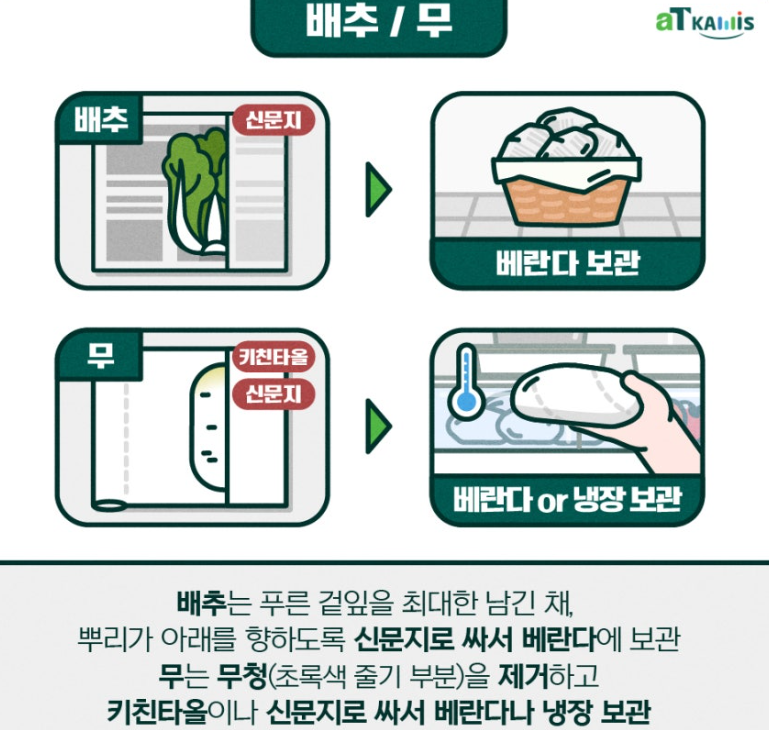 배추 / 무

aT KAMIS

배추

신문지

베란다 보관

무

키친타올

신문지

베란다 or 냉장 보관

배추는 푸른 겉잎을 최대한 남긴 채, 뿌리가 아래를 향하도록 신문지로 싸서 베란다에 보관

무는 무청(초록색 줄기 부분)을 제거하고 키친타올이나 신문지로 싸서 베란다나 냉장 보관