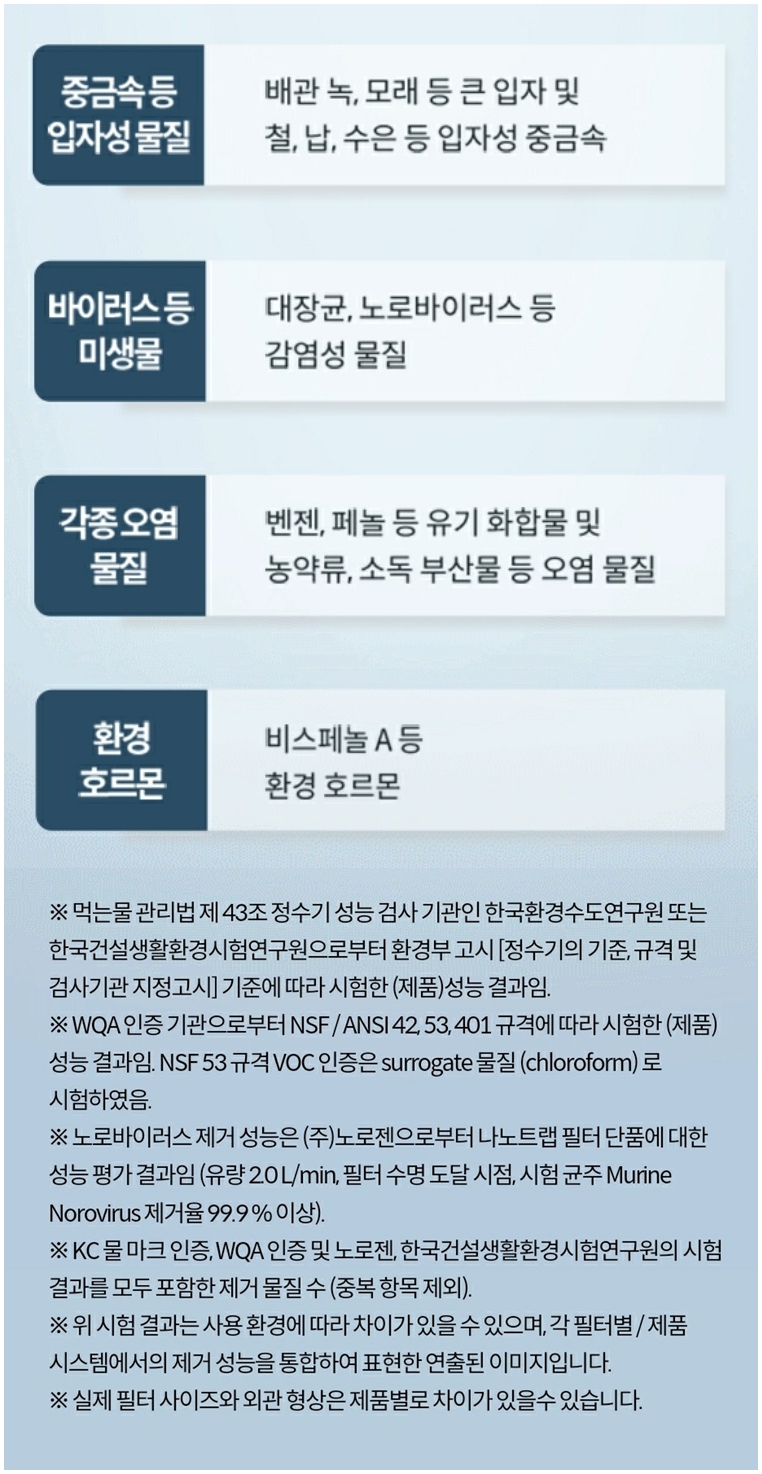 중금속 등
입자성 물질

배관 녹, 모래 등 큰 입자 및
철, 납, 수은 등 입자성 중금속

바이러스 등
미생물

대장균, 노로바이러스 등
감염성 물질

각종 오염
물질

벤젠, 페놀 등 유기 화합물 및
농약류, 소독 부산물 등 오염 물질

환경
호르몬

비스페놀 A 등
환경 호르몬

※ 먹는물 관리법 제 43조 정수기 성능 검사 기관인 한국환경수도연구원 또는 한국건설생활환경시험연구원으로부터 환경부 고시 [정수기의 기준, 규격 및 검사기관 지정고시] 기준에 따라 시험한 (제품)성능 결과임.
※ WQA 인증 기관으로부터 NSF / ANSI 42, 53, 401 규격에 따라 시험한 (제품) 성능 결과임. NSF 53 규격 VOC 인증은 surrogate 물질 (chloroform) 로 시험하였음.
※ 노로바이러스 제거 성능은 (주)노로젠으로부터 나노트랩 필터 단품에 대한 성능 평가 결과임 (유량 2.0 L/min, 필터 수명 도달 시점, 시험 균주 Murine Norovirus 제거율 99.9 % 이상).
※ KC 물 마크 인증, WQA 인증 및 노로젠, 한국건설생활환경시험연구원의 시험 결과를 모두 포함한 제거 물질 수 (중복 항목 제외).
※ 위 시험 결과는 사용 환경에 따라 차이가 있을 수 있으며, 각 필터별 / 제품 시스템에서의 제거 성능을 통합하여 표현한 연출된 이미지입니다.
※ 실제 필터 사이즈와 외관 형상은 제품별로 차이가 있을수 있습니다.