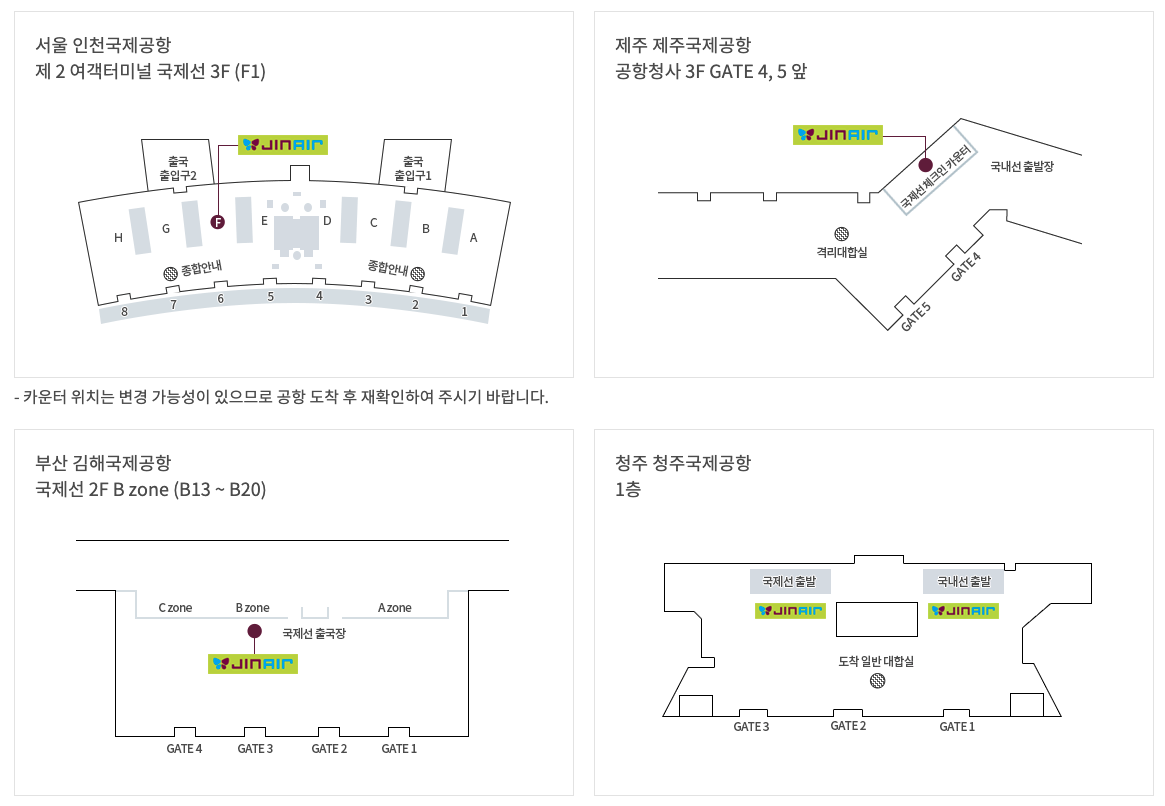 서울 인천국제공항
제 2 여객터미널 국제선 3F (F1)

JINAIR

출국
출입구2

출국
출입구1

H G F E D C B A

종합안내 종합안내

8 7 6 5 4 3 2 1

제주 제주국제공항
공항청사 3F GATE 4, 5 앞

JINAIR

국제선체크인 카운터

국내선 출발장

격리대합실

GATE 4

GATE 5

- 카운터 위치는 변경 가능성이 있으므로 공항 도착 후 재확인하여 주시기 바랍니다.

부산 김해국제공항
국제선 2F B zone (B13 ~ B20)

C zone B zone A zone

국제선 출국장

JINAIR

GATE 4 GATE 3 GATE 2 GATE 1

청주 청주국제공항
1층

국제선 출발

국내선 출발

JINAIR

JINAIR

도착 일반 대합실

GATE 3 GATE 2 GATE 1