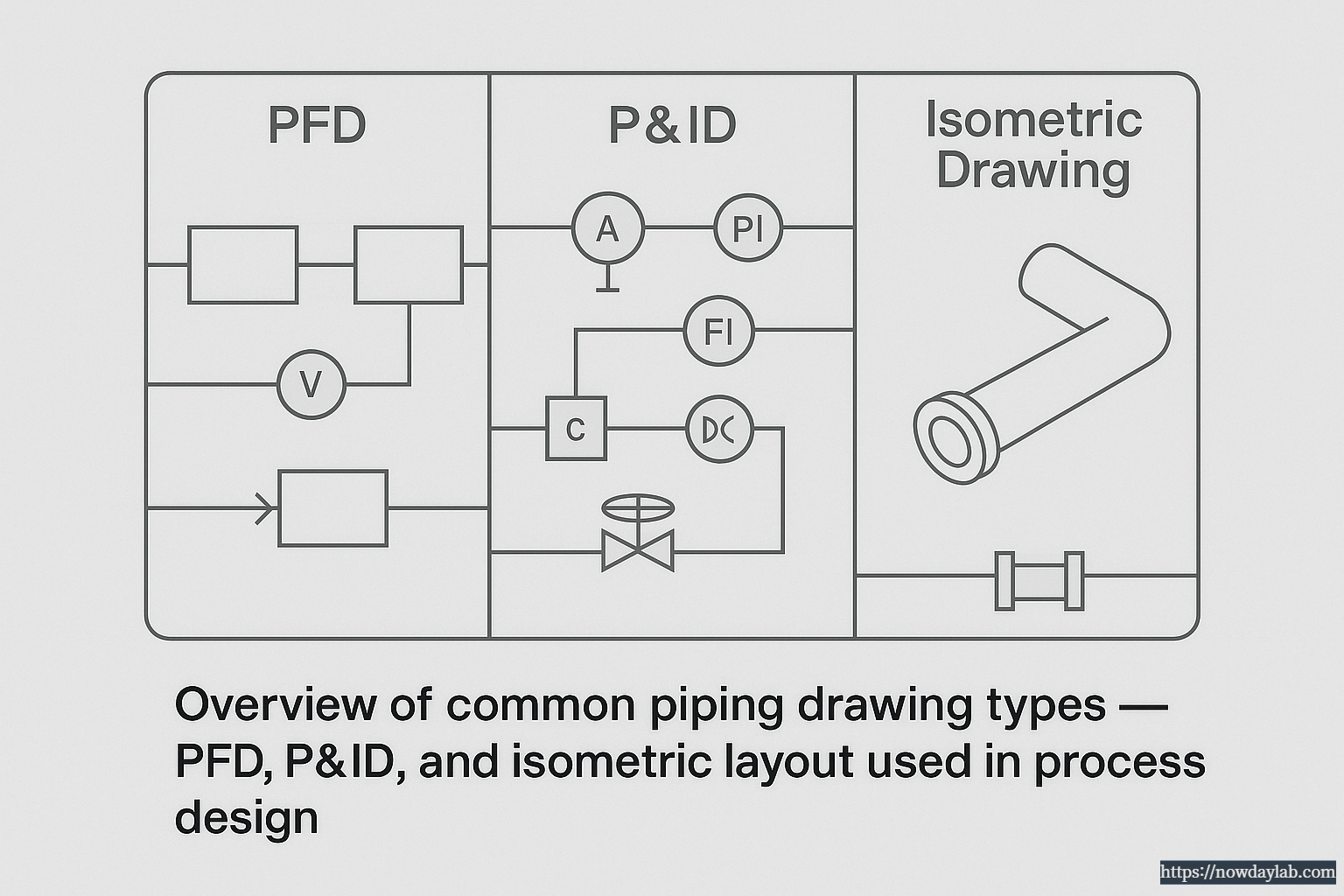 PFD

V

P&ID

A

PI

FI

C

Isometric Drawing

Overview of common piping drawing types — PFD, P&ID, and isometric layout used in process design

https://nowdaylab.com