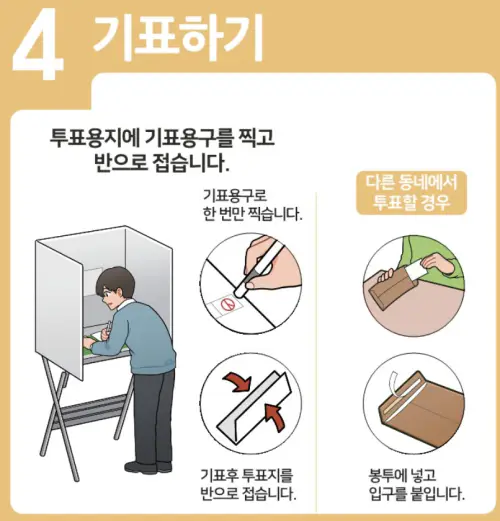 4 기표하기

투표용지에 기표용구를 찍고
반으로 접습니다.

기표용구로
한 번만 찍습니다.

기표후 투표지를
반으로 접습니다.

다른 동네에서
투표할 경우

봉투에 넣고
입구를 붙입니다.