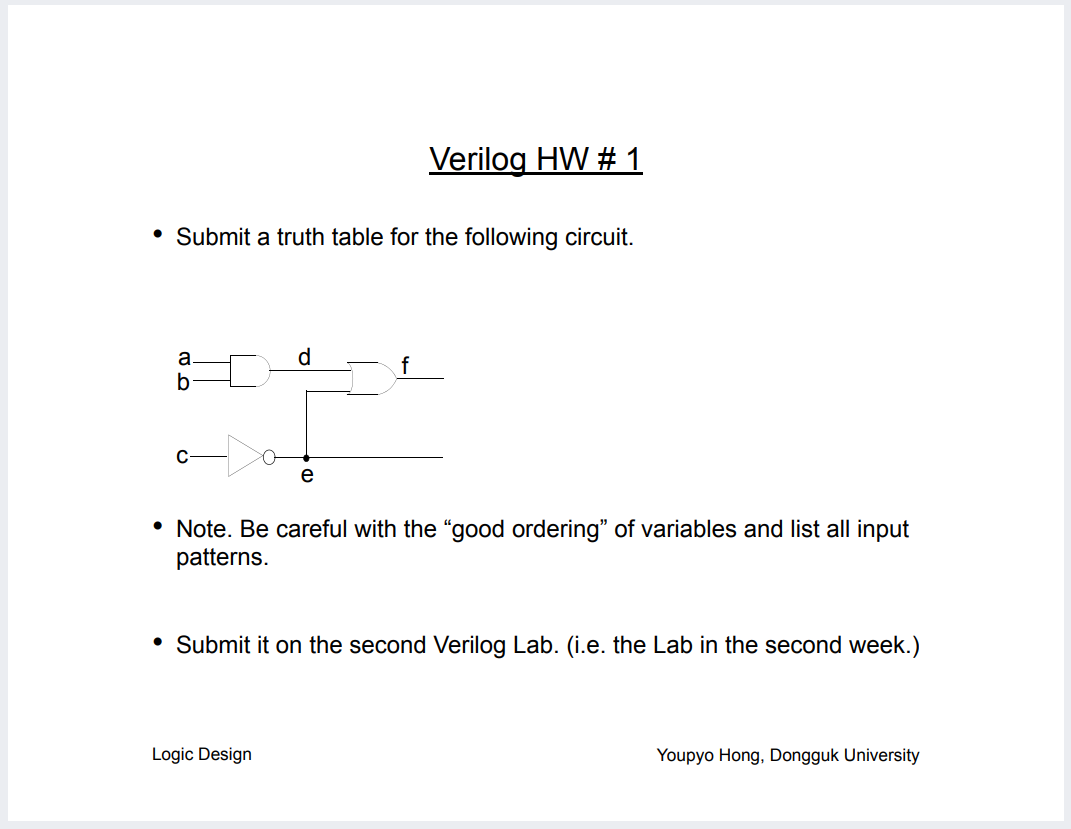 Verilog HW # 1

• Submit a truth table for the following circuit.

a
b
d
f
c
e

• Note. Be careful with the “good ordering” of variables and list all input patterns.

• Submit it on the second Verilog Lab. (i.e. the Lab in the second week.)

Logic Design

Youpyo Hong, Dongguk University