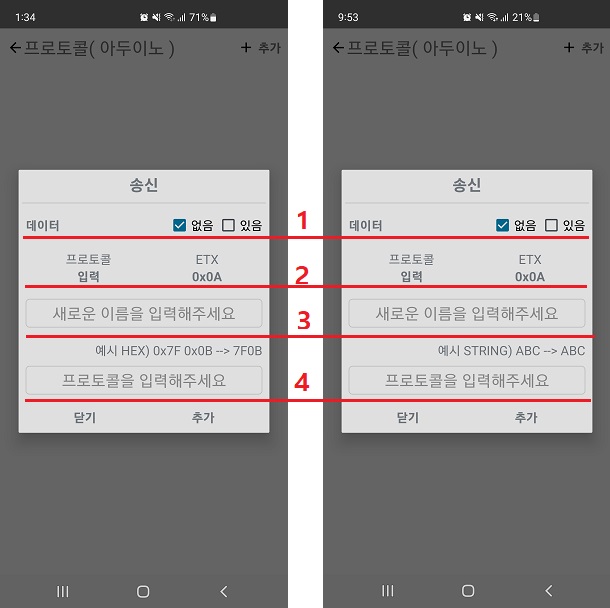 1:34 71%

← 프로토콜( 아두이노 ) + 추가

송신

데이터 없음 있음

프로토콜 입력

ETX 0x0A

새로운 이름을 입력해주세요

예시 HEX) 0x7F 0x0B --> 7F0B

프로토콜을 입력해주세요

닫기 추가

1

2

3

4

9:53 21%

← 프로토콜( 아두이노 ) + 추가

송신

데이터 없음 있음

프로토콜 입력

ETX 0x0A

새로운 이름을 입력해주세요

예시 STRING) ABC --> ABC

프로토콜을 입력해주세요

닫기 추가