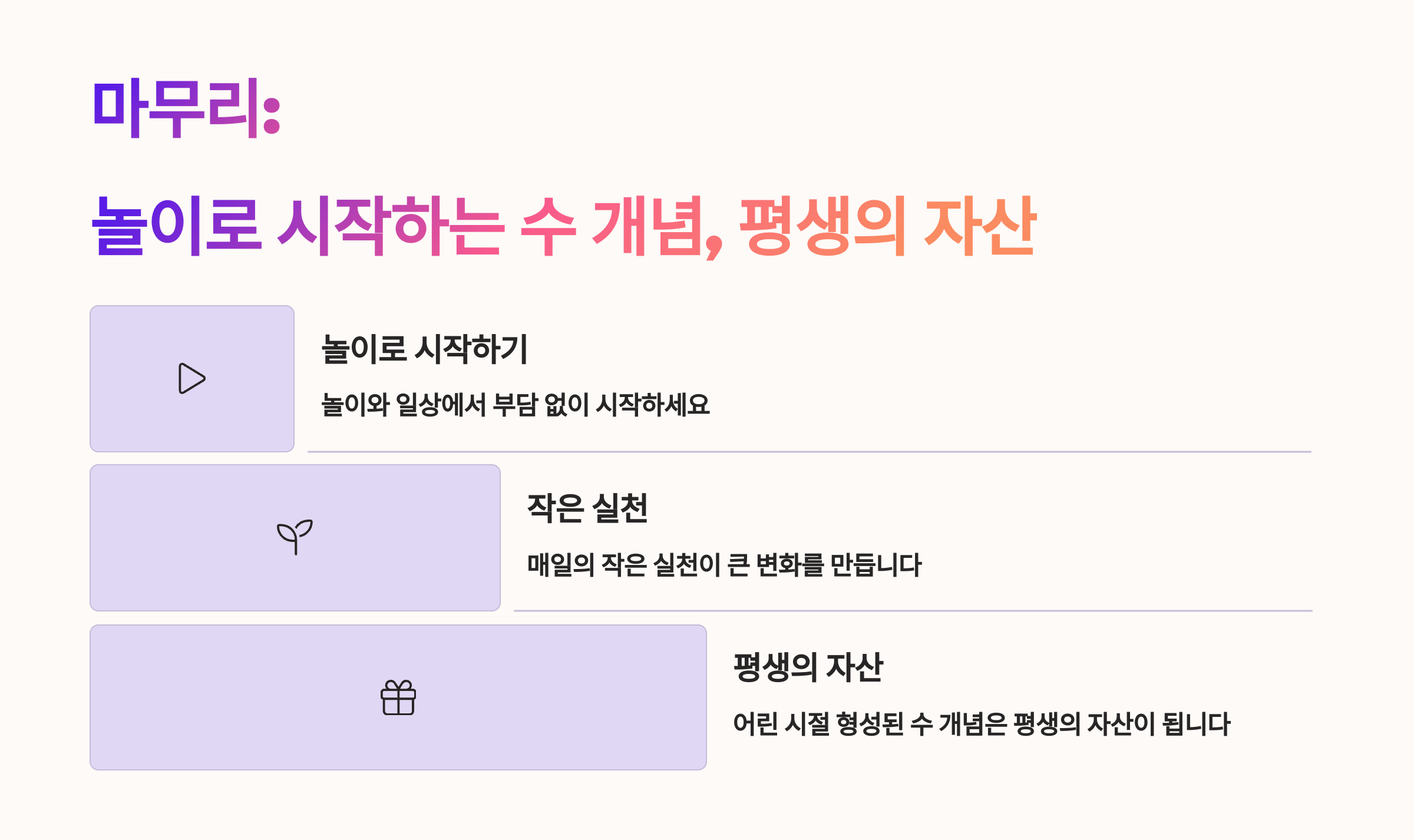 마무리:

놀이로 시작하는 수 개념, 평생의 자산

놀이로 시작하기

놀이와 일상에서 부담 없이 시작하세요

작은 실천

매일의 작은 실천이 큰 변화를 만듭니다

평생의 자산

어린 시절 형성된 수 개념은 평생의 자산이 됩니다