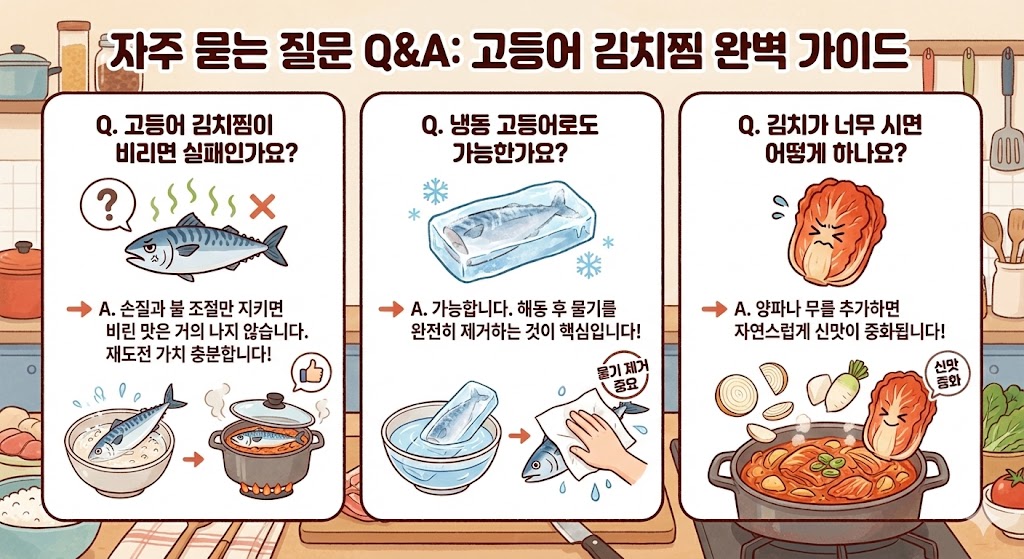 자주 묻는 질문 Q&A: 고등어 김치찜 완벽 가이드

Q. 고등어 김치찜이 비리면 실패인가요?

?

A. 손질과 불 조절만 지키면 비린 맛은 거의 나지 않습니다. 재도전 가치 충분합니다!

Q. 냉동 고등어로도 가능한가요?

A. 가능합니다. 해동 후 물기를 완전히 제거하는 것이 핵심입니다!

물기 제거 중요

Q. 김치가 너무 시면 어떻게 하나요?

A. 양파나 무를 추가하면 자연스럽게 신맛이 중화됩니다!

신맛 중화