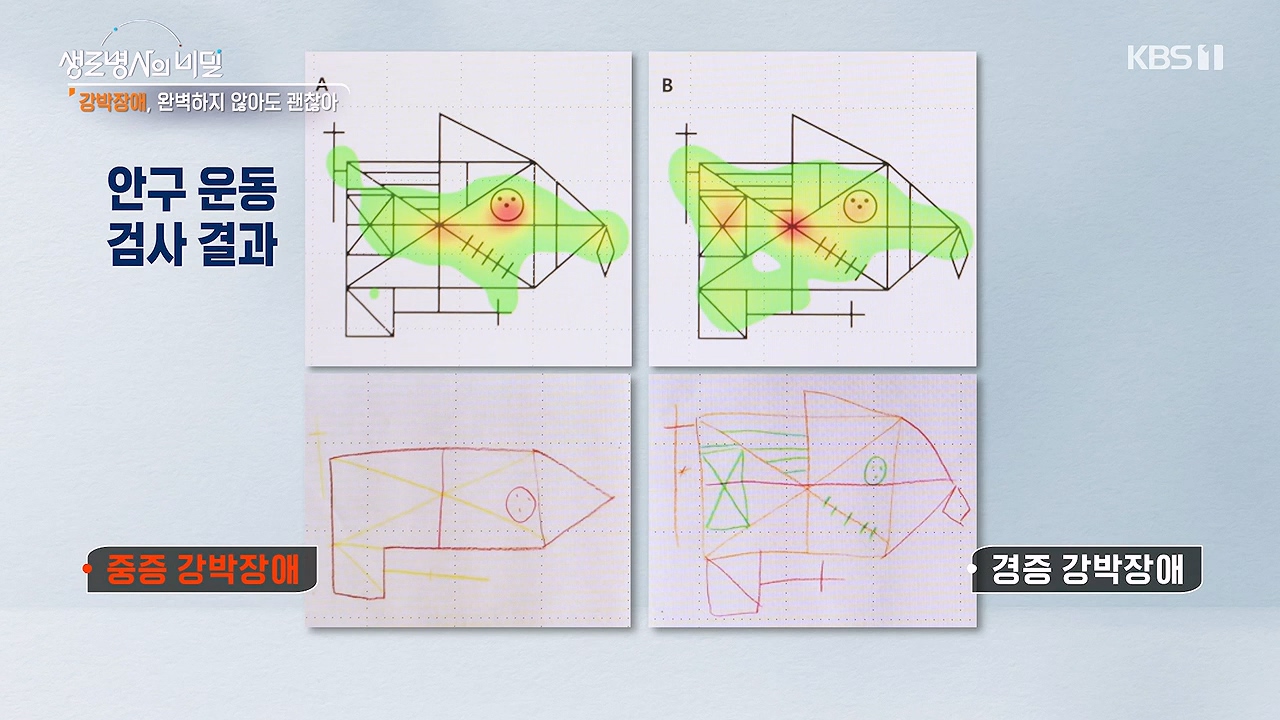 생로병사의 비밀
강박장애, 완벽하지 않아도 괜찮아

KBS 1

안구 운동
검사 결과

A

B

중증 강박장애

경증 강박장애