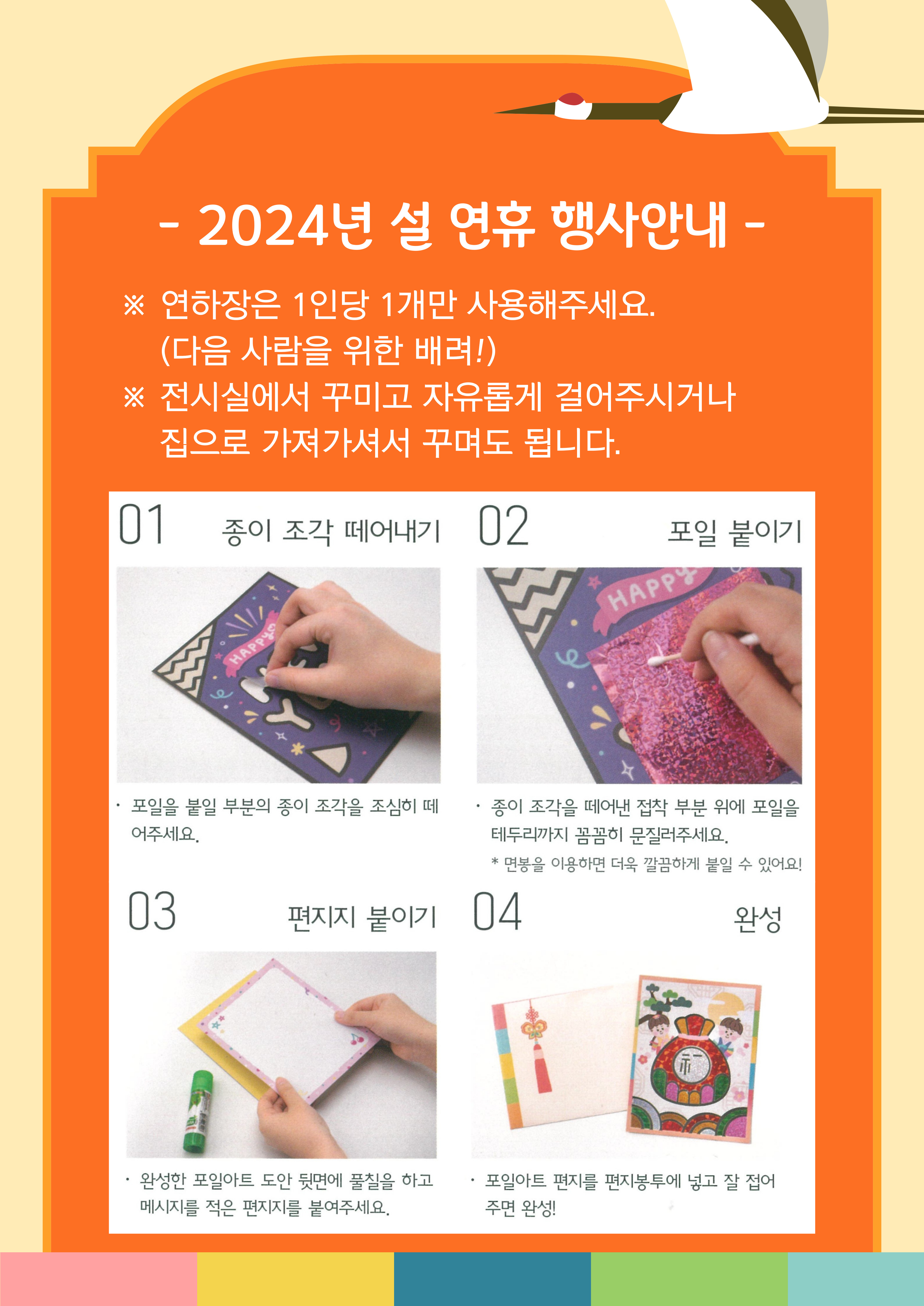 - 2024년 설 연휴 행사안내 -

※ 연하장은 1인당 1개만 사용해주세요. (다음 사람을 위한 배려!)

※ 전시실에서 꾸미고 자유롭게 걸어주시거나 집으로 가져가셔서 꾸며도 됩니다.

01 종이 조각 떼어내기

HAPPY

· 포일을 붙일 부분의 종이 조각을 조심히 떼어주세요.

02 포일 붙이기

HAPPY

· 종이 조각을 떼어낸 접착 부분 위에 포일을 테두리까지 꼼꼼히 문질러주세요.

* 면봉을 이용하면 더욱 깔끔하게 붙일 수 있어요!

03 편지지 붙이기

· 완성한 포일아트 도안 뒷면에 풀칠을 하고 메시지를 적은 편지지를 붙여주세요.

04 완성

· 포일아트 편지를 편지봉투에 넣고 잘 접어주면 완성!