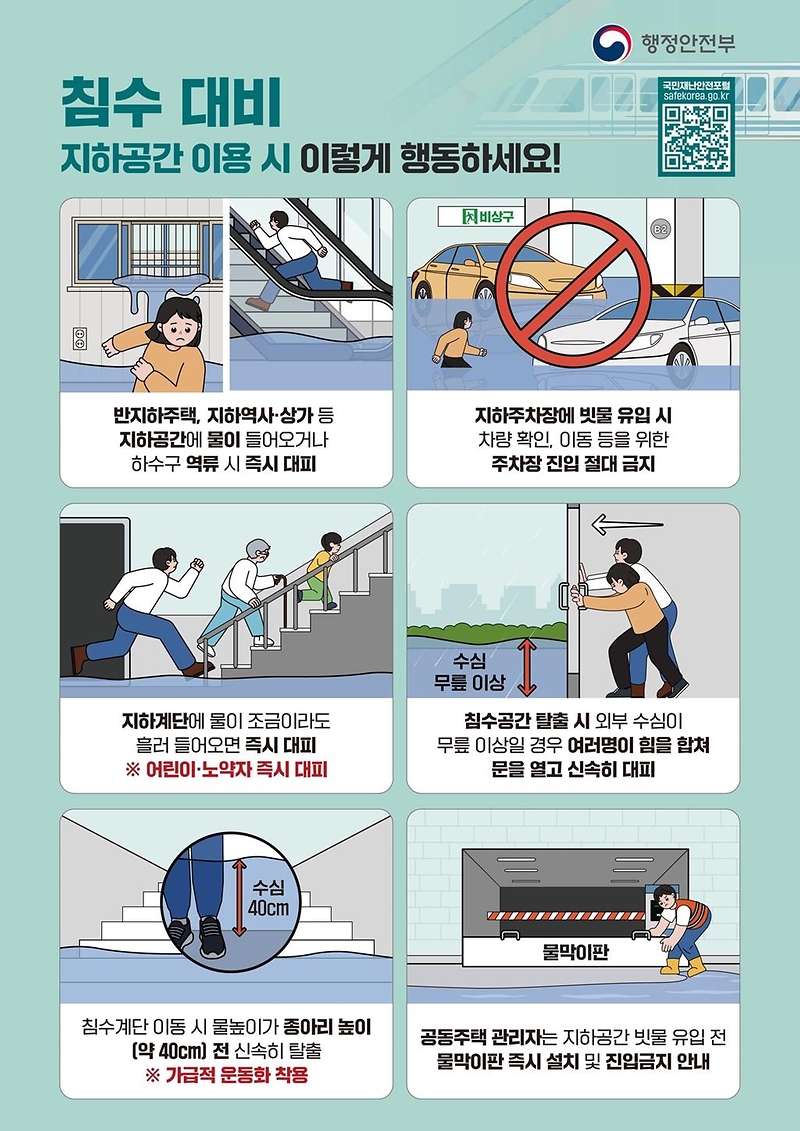 행정안전부

침수 대비
지하공간 이용 시 이렇게 행동하세요!

국민재난안전포털
safekorea.go.kr

반지하주택, 지하역사·상가 등 지하공간에 물이 들어오거나 하수구 역류 시 즉시 대피

비상구
B2

지하주차장에 빗물 유입 시 차량 확인, 이동 등을 위한 주차장 진입 절대 금지

지하계단에 물이 조금이라도 흘러 들어오면 즉시 대피
※ 어린이·노약자 즉시 대피

수심
무릎 이상

침수공간 탈출 시 외부 수심이 무릎 이상일 경우 여러명이 힘을 합쳐 문을 열고 신속히 대피

수심
40cm

침수계단 이동 시 물높이가 종아리 높이 (약 40cm) 전 신속히 탈출
※ 가급적 운동화 착용

물막이판

공동주택 관리자는 지하공간 빗물 유입 전 물막이판 즉시 설치 및 진입금지 안내