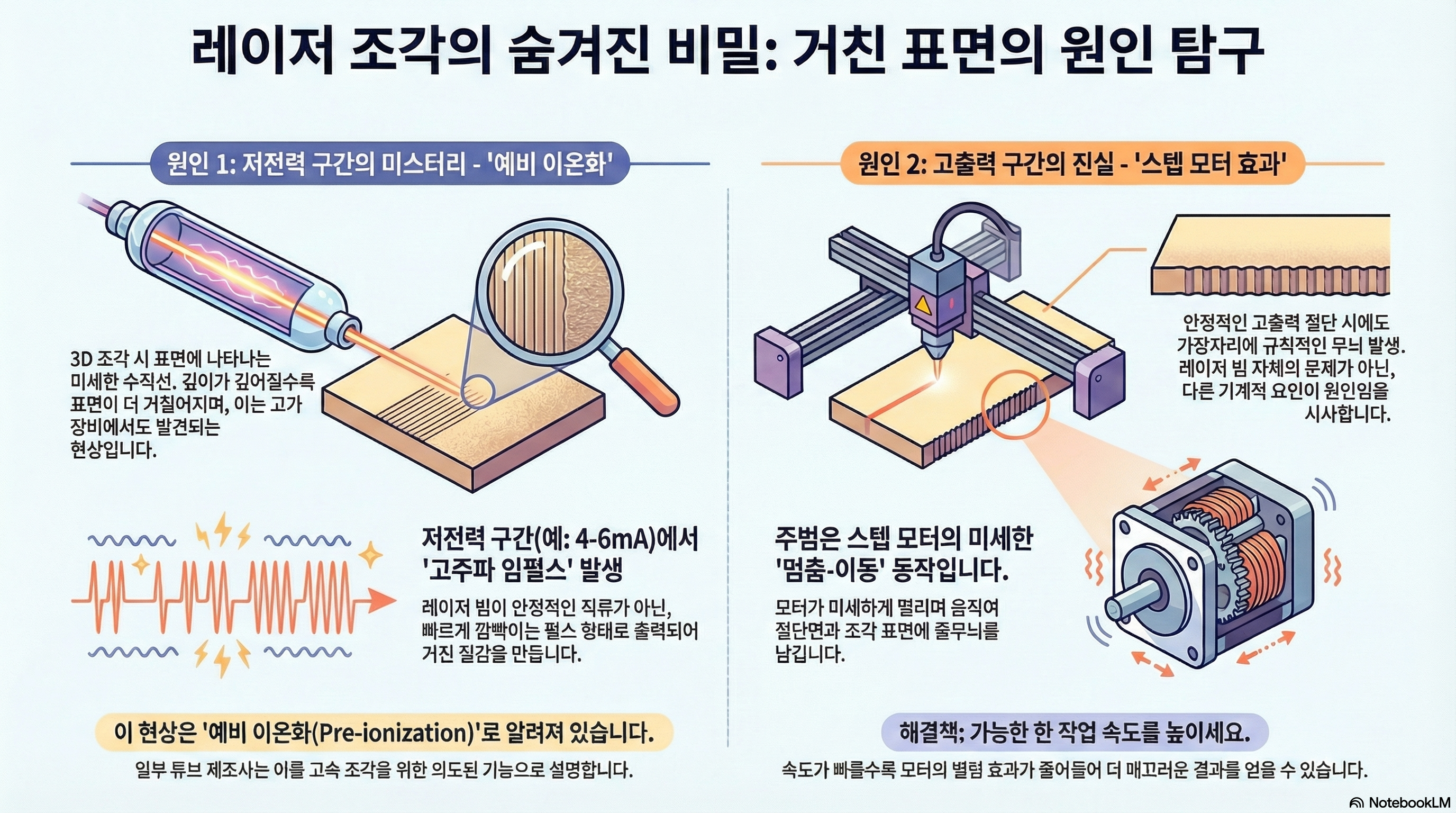 레이저 조각의 숨겨진 비밀: 거친 표면의 원인 탐구

원인 1: 저전력 구간의 미스터리 - '예비 이온화'

3D 조각 시 표면에 나타나는 미세한 수직선. 깊이가 깊어질수록 표면이 더 거칠어지며, 이는 고가 장비에서도 발견되는 현상입니다.

저전력 구간(예: 4-6mA)에서 '고주파 임펄스' 발생

레이저 빔이 안정적인 직류가 아닌, 빠르게 깜빡이는 펄스 형태로 출력되어 거친 질감을 만듭니다.

이 현상은 '예비 이온화(Pre-ionization)'로 알려져 있습니다.

일부 튜브 제조사는 이를 고속 조각을 위한 의도된 기능으로 설명합니다.

원인 2: 고출력 구간의 진실 - '스텝 모터 효과'

안정적인 고출력 절단 시에도 가장자리에 규칙적인 무늬 발생. 레이저 빔 자체의 문제가 아닌, 다른 기계적 요인이 원인임을 시사합니다.

주범은 스텝 모터의 미세한 '멈춤-이동' 동작입니다.

모터가 미세하게 떨리며 움직여 절단면과 조각 표면에 줄무늬를 남깁니다.

해결책; 가능한 한 작업 속도를 높이세요.

속도가 빠를수록 모터의 떨림 효과가 줄어들어 더 매끄러운 결과를 얻을 수 있습니다.

NotebookLM