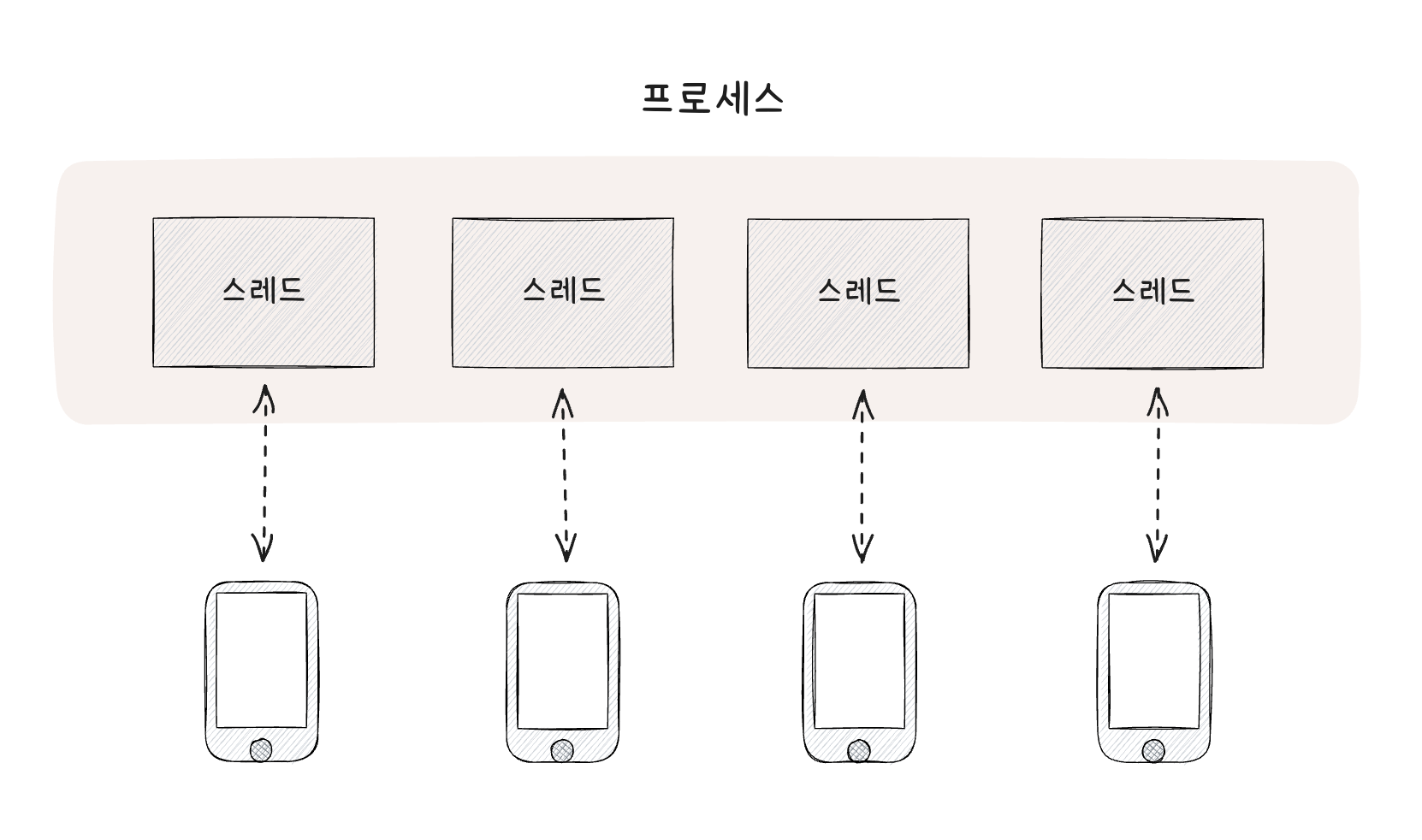 프로세스

스레드

스레드

스레드

스레드