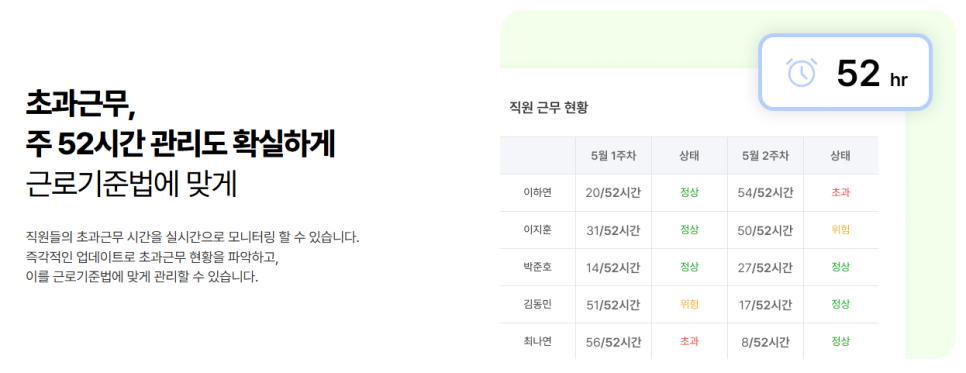 초과근무,
주 52시간 관리도 확실하게
근로기준법에 맞게

직원들의 초과근무 시간을 실시간으로 모니터링 할 수 있습니다. 즉각적인 업데이트로 초과근무 현황을 파악하고, 이를 근로기준법에 맞게 관리할 수 있습니다.

52 hr

직원 근무 현황

|  | 5월 1주차 | 상태 | 5월 2주차 | 상태 |
|---|---|---|---|---|
| 이하연 | 20/52시간 | 정상 | 54/52시간 | 초과 |
| 이지훈 | 31/52시간 | 정상 | 50/52시간 | 위험 |
| 박준호 | 14/52시간 | 정상 | 27/52시간 | 정상 |
| 김동민 | 51/52시간 | 위험 | 17/52시간 | 정상 |
| 최나연 | 56/52시간 | 초과 | 8/52시간 | 정상 |