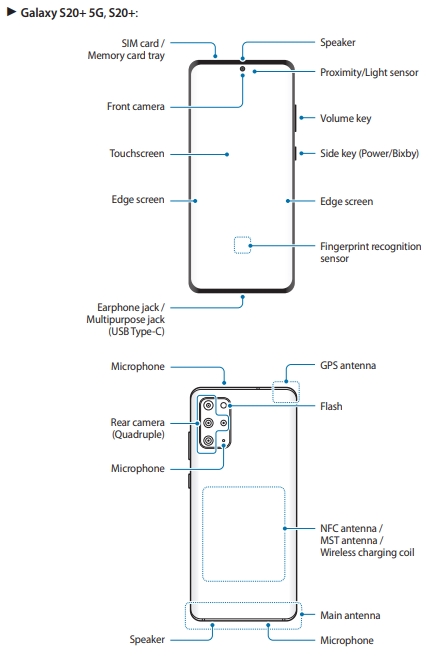 ► Galaxy S20+ 5G, S20+:

SIM card / Memory card tray

Speaker

Proximity/Light sensor

Front camera

Volume key

Touchscreen

Side key (Power/Bixby)

Edge screen

Edge screen

Fingerprint recognition sensor

Earphone jack / Multipurpose jack (USB Type-C)

Microphone

GPS antenna

Flash

Rear camera (Quadruple)

Microphone

NFC antenna / MST antenna / Wireless charging coil

Main antenna

Speaker

Microphone