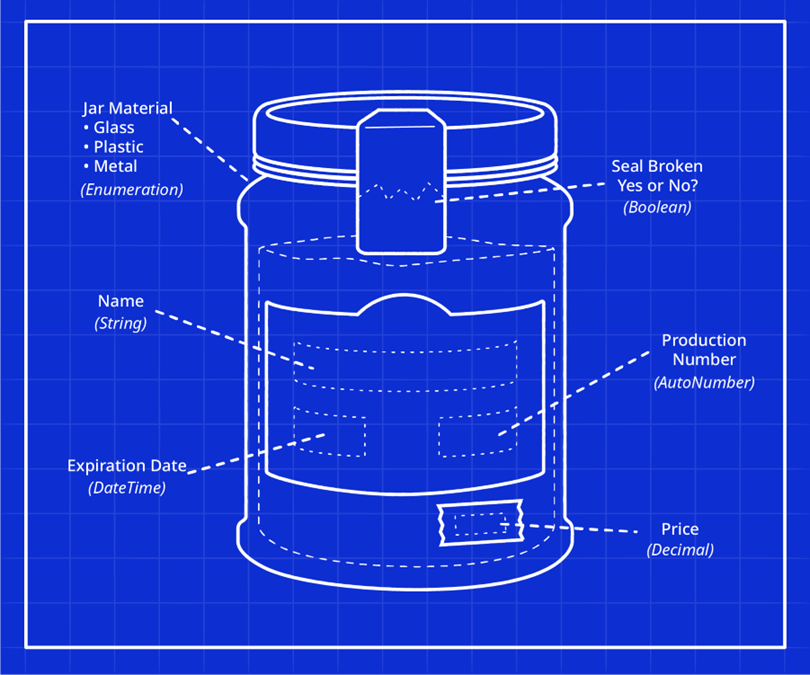 Jar Material
• Glass
• Plastic
• Metal
(Enumeration)

Seal Broken
Yes or No?
(Boolean)

Name
(String)

Production
Number
(AutoNumber)

Expiration Date
(DateTime)

Price
(Decimal)