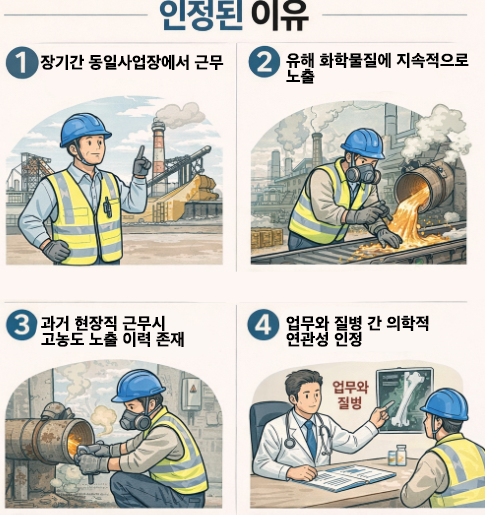 인정된 이유

1 장기간 동일사업장에서 근무

2 유해 화학물질에 지속적으로 노출

3 과거 현장직 근무시 고농도 노출 이력 존재

4 업무와 질병 간 의학적 연관성 인정

업무와 질병