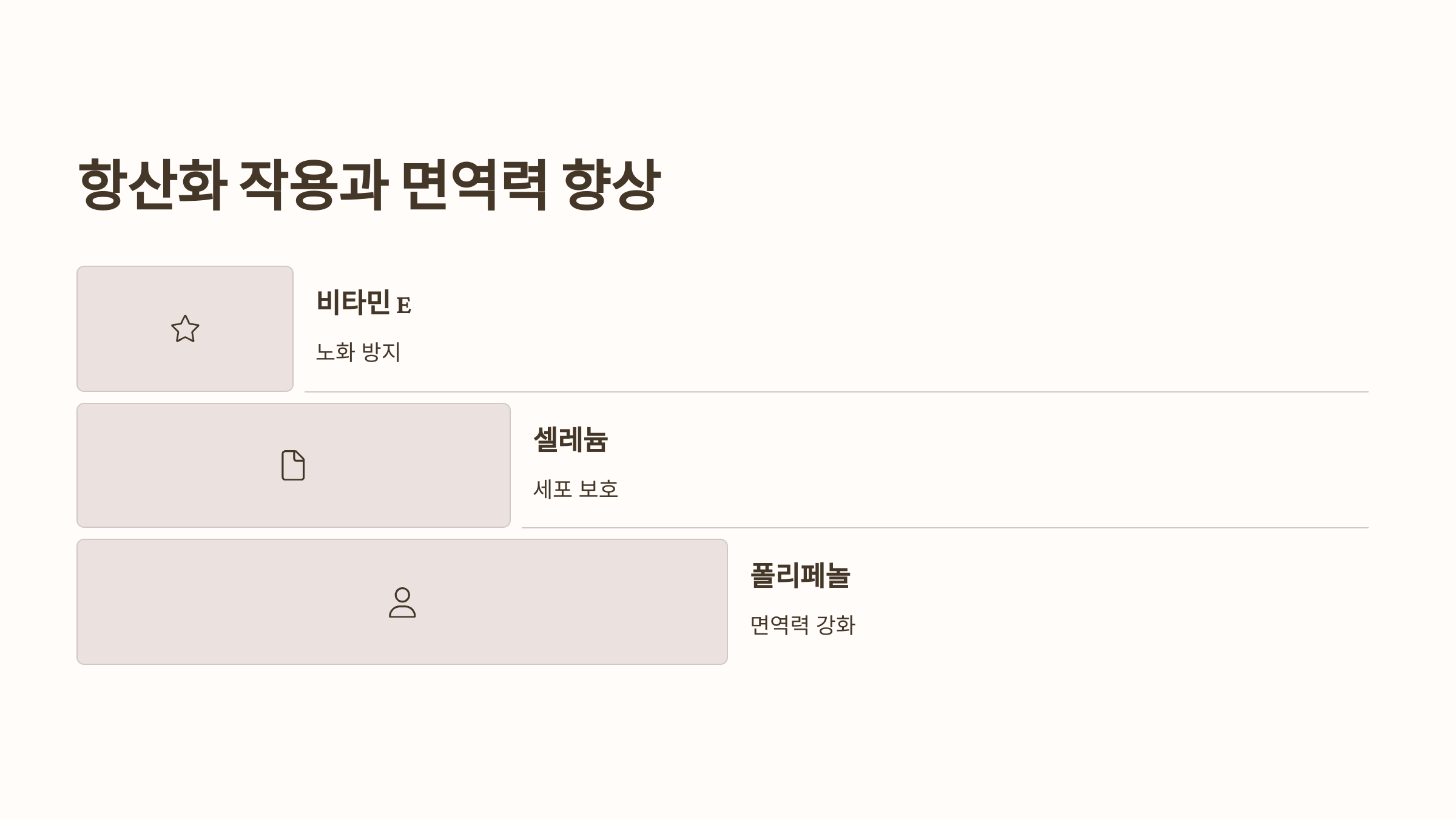 항산화 작용과 면역력 향상

비타민 E

노화 방지

셀레늄

세포 보호

폴리페놀

면역력 강화