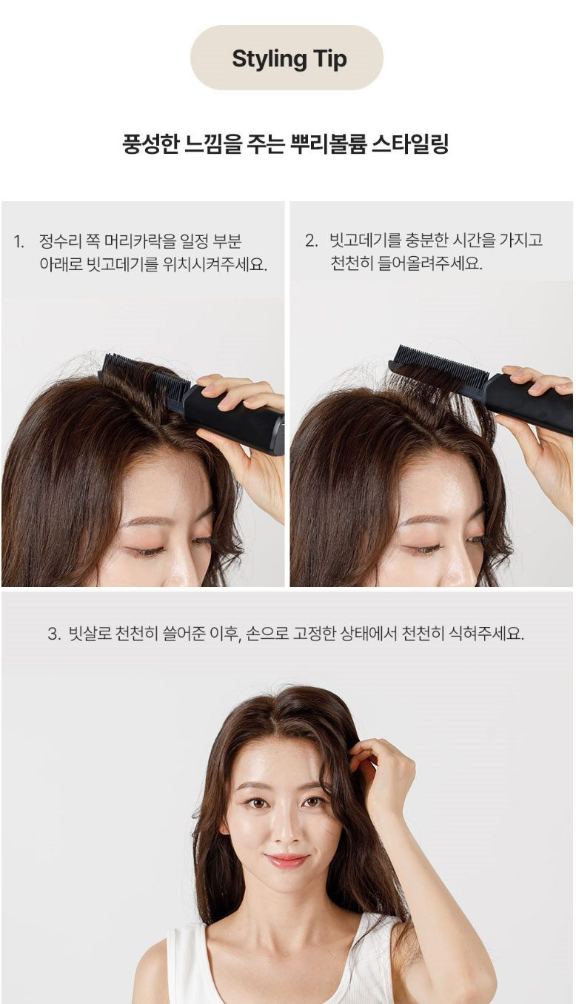 Styling Tip

풍성한 느낌을 주는 뿌리볼륨 스타일링

1. 정수리 쪽 머리카락을 일정 부분 아래로 빗고데기를 위치시켜주세요.

2. 빗고데기를 충분한 시간을 가지고 천천히 들어올려주세요.

3. 빗살로 천천히 쓸어준 이후, 손으로 고정한 상태에서 천천히 식혀주세요.