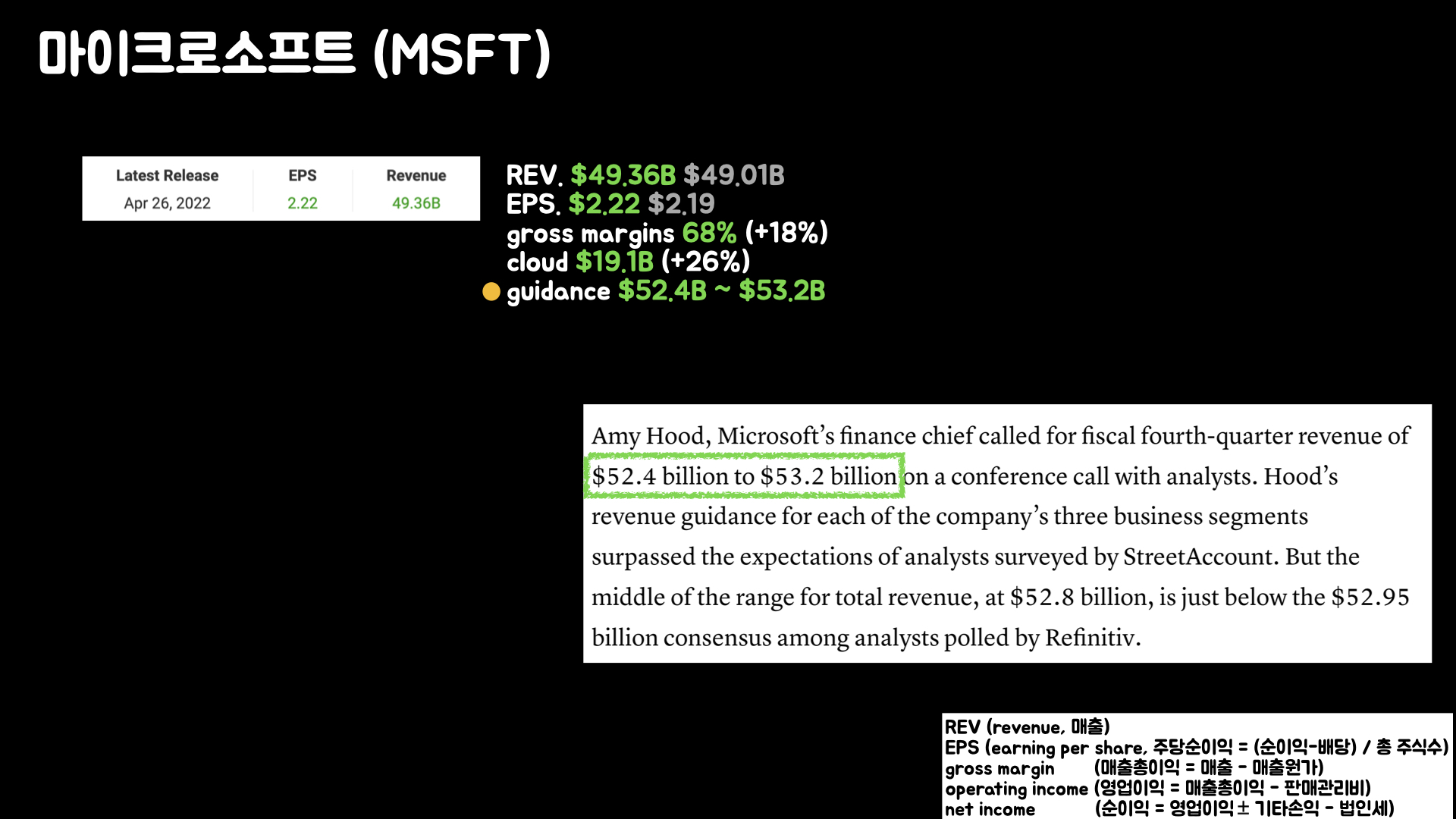 마이크로소프트 (MSFT)

| Latest Release | EPS | Revenue |
|---|---|---|
| Apr 26, 2022 | 2.22 | 49.36B |

REV. $49.36B $49.01B
EPS. $2.22 $2.19
gross margins 68% (+18%)
cloud $19.1B (+26%)
• guidance $52.4B ~ $53.2B

Amy Hood, Microsoft's finance chief called for fiscal fourth-quarter revenue of $52.4 billion to $53.2 billion on a conference call with analysts. Hood's revenue guidance for each of the company's three business segments surpassed the expectations of analysts surveyed by StreetAccount. But the middle of the range for total revenue, at $52.8 billion, is just below the $52.95 billion consensus among analysts polled by Refinitiv.

REV (revenue, 매출)
EPS (earning per share, 주당순이익 = (순이익-배당) / 총 주식수)
gross margin (매출총이익 = 매출 - 매출원가)
operating income (영업이익 = 매출총이익 - 판매관리비)
net income (순이익 = 영업이익 ± 기타손익 - 법인세)