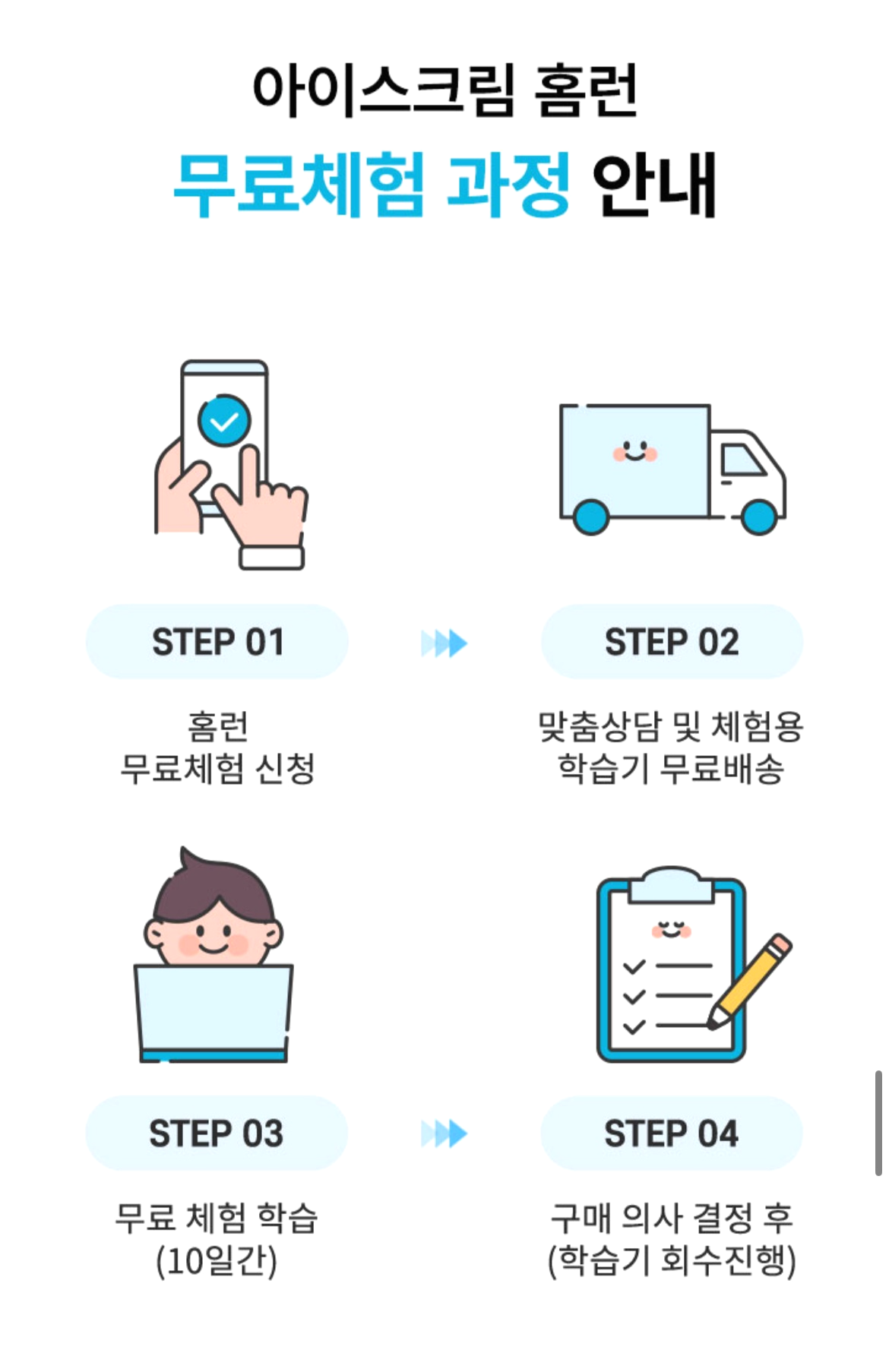 아이스크림 홈런

무료체험 과정 안내

STEP 01

홈런
무료체험 신청

STEP 02

맞춤상담 및 체험용
학습기 무료배송

STEP 03

무료 체험 학습
(10일간)

STEP 04

구매 의사 결정 후
(학습기 회수진행)