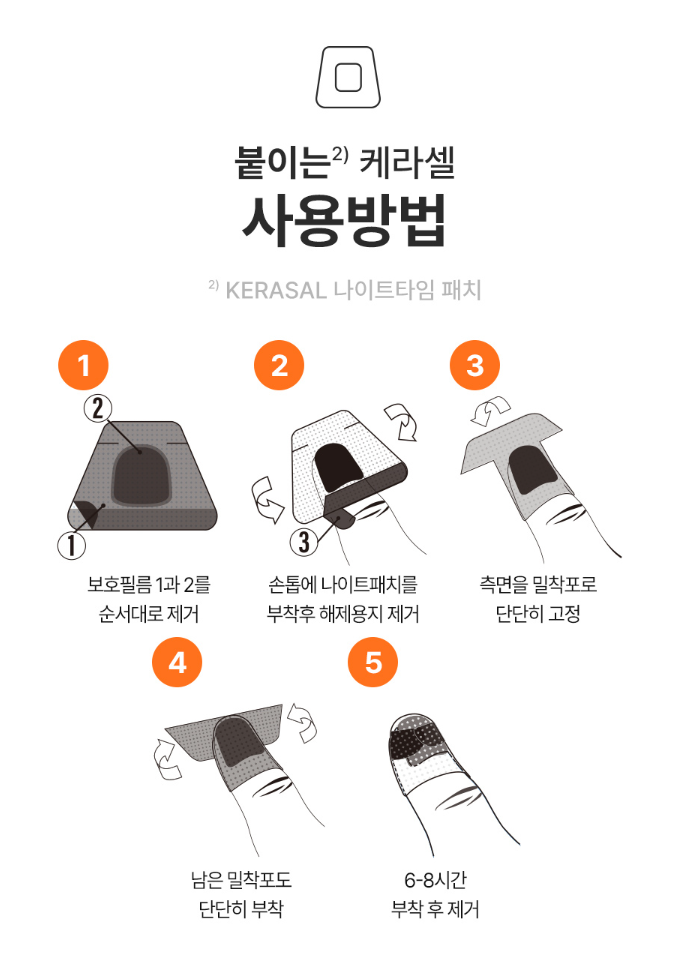 붙이는$^{2)}$ 케라셀
사용방법

$^{2)}$ KERASAL 나이트타임 패치

1

2

1

보호필름 1과 2를 순서대로 제거

2

3

손톱에 나이트패치를 부착후 해제용지 제거

3

측면을 밀착포로 단단히 고정

4

남은 밀착포도 단단히 부착

5

6-8시간 부착 후 제거