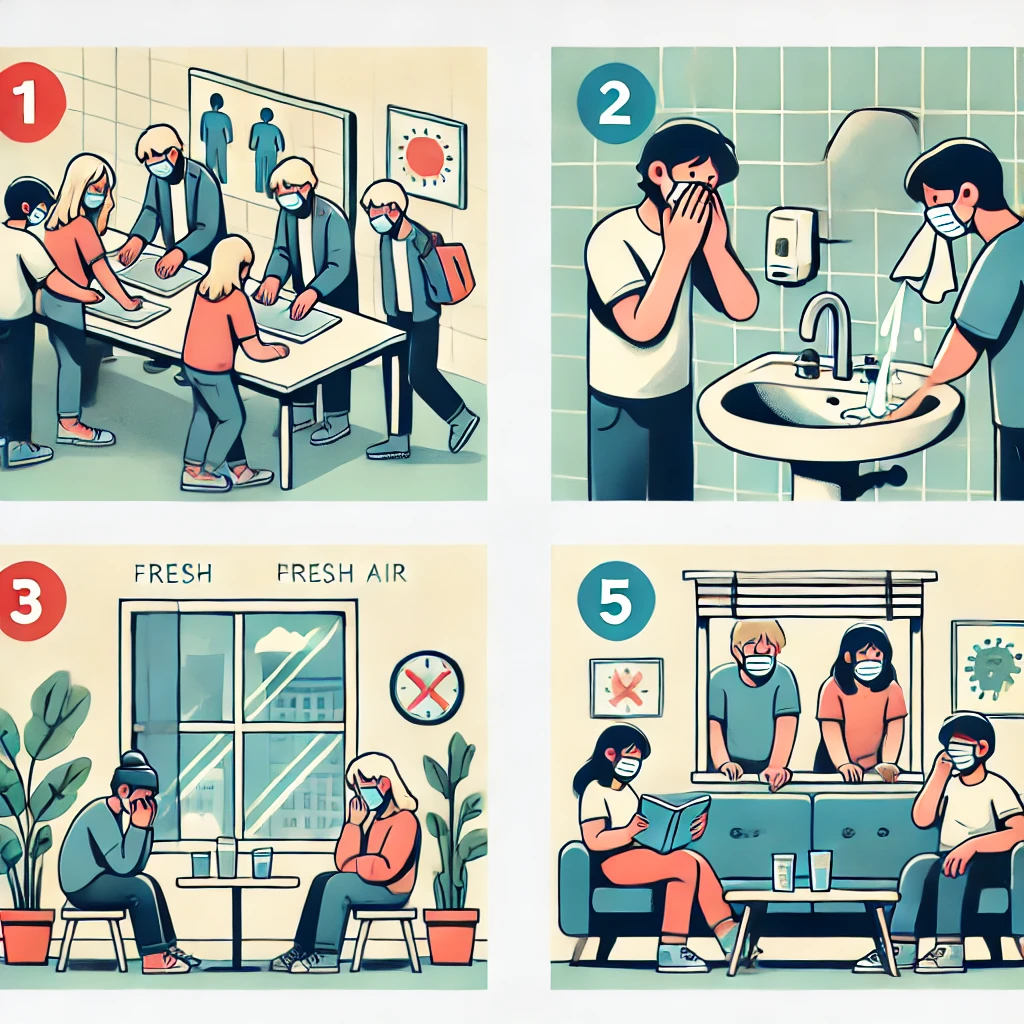 1

2

3

FRESH FRESH AIR

5