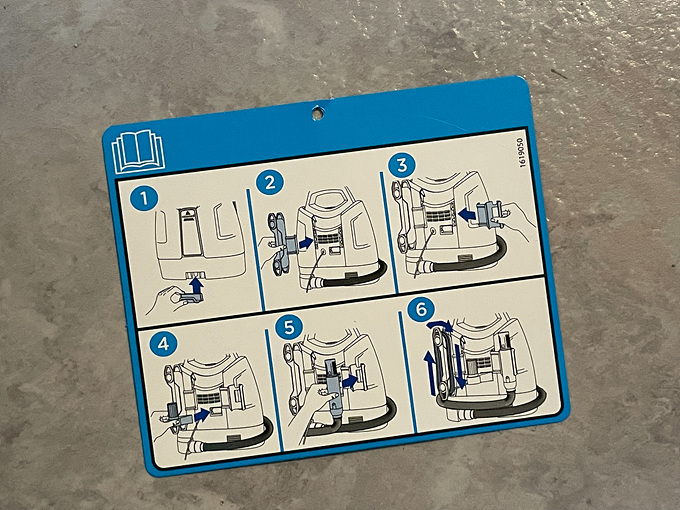 1619050

1

2

3

4

5

6