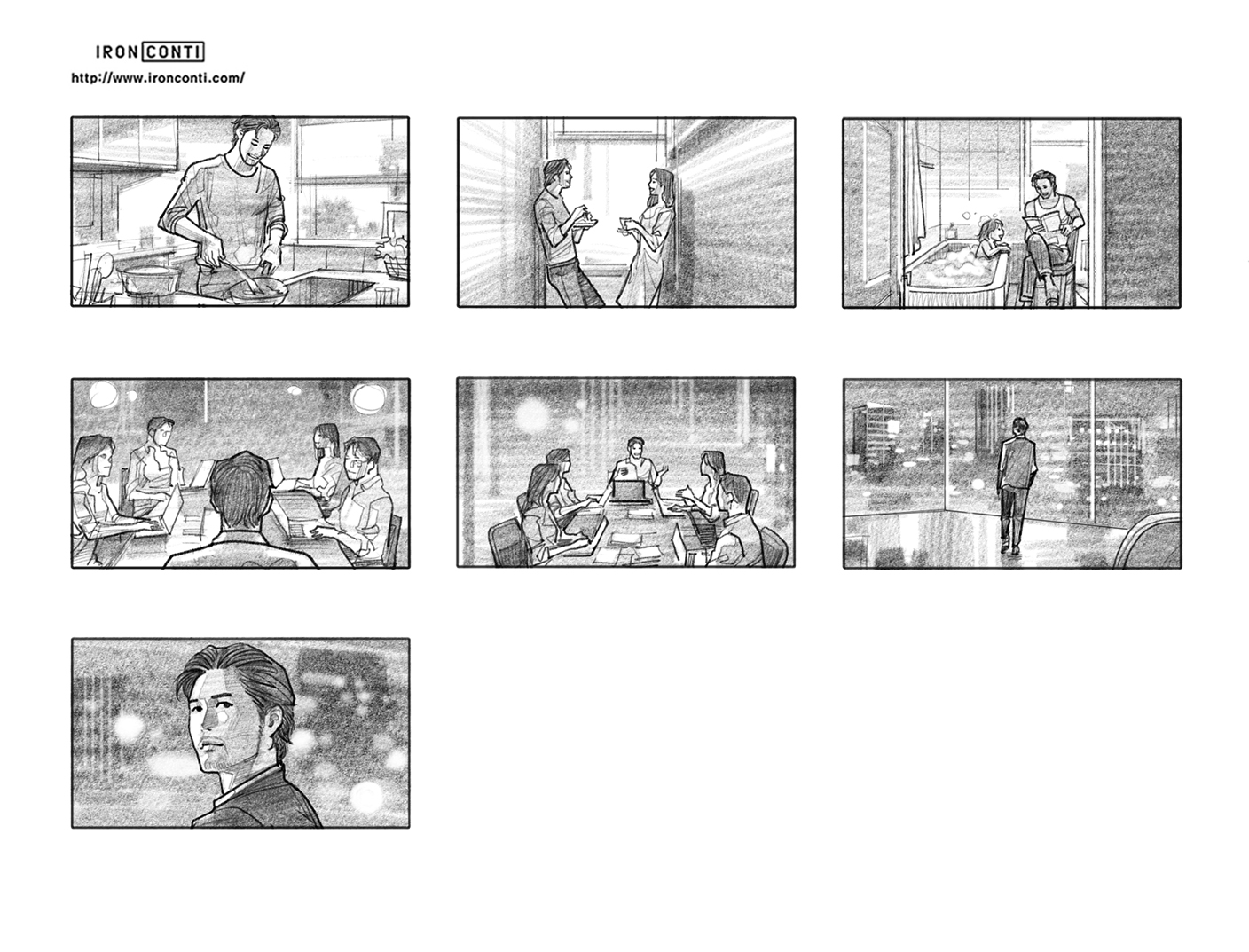 IRON CONTI
http://www.ironconti.com/