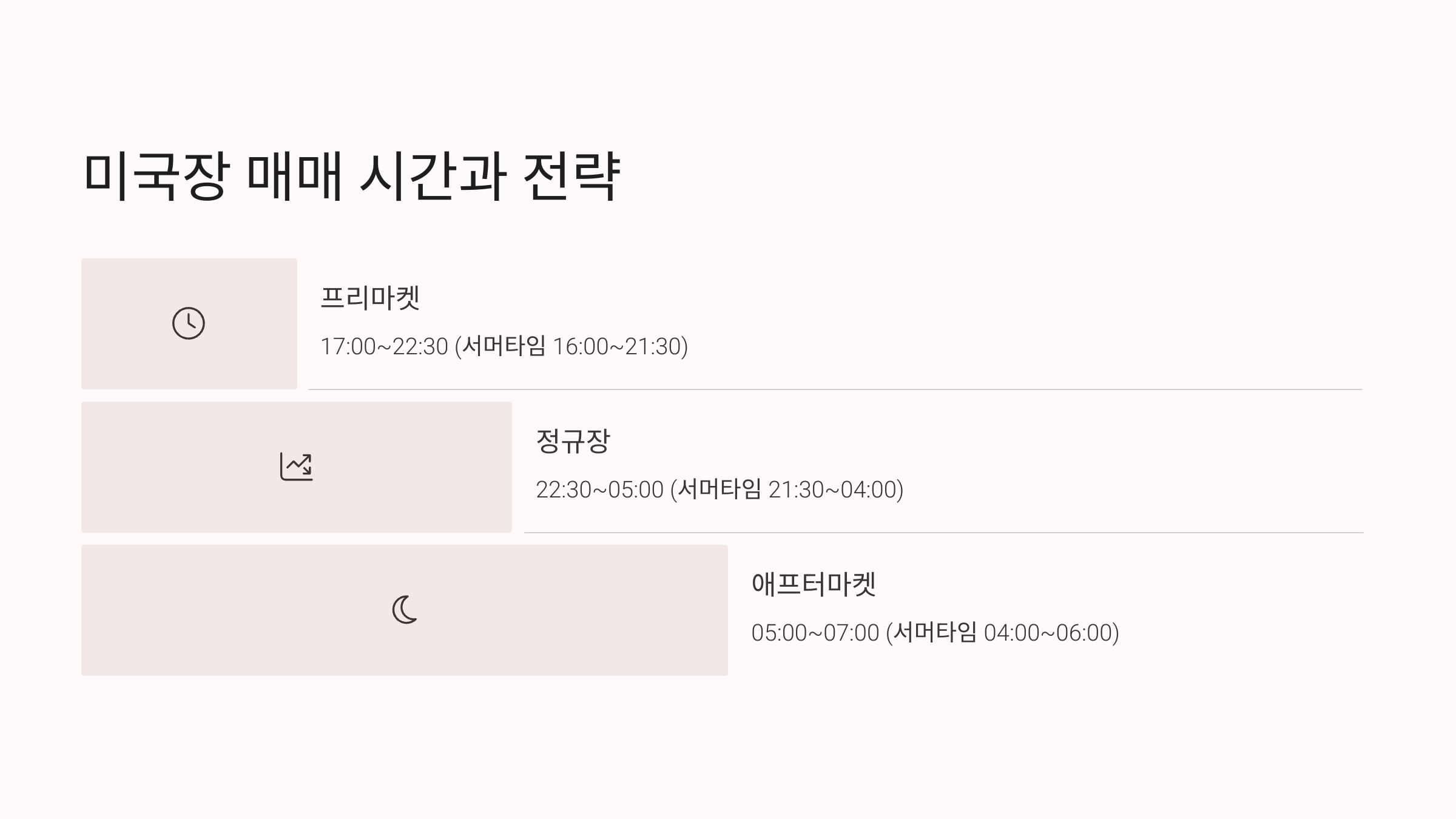 미국장 매매 시간과 전략

프리마켓

17:00~22:30 (서머타임 16:00~21:30)

정규장

22:30~05:00 (서머타임 21:30~04:00)

애프터마켓

05:00~07:00 (서머타임 04:00~06:00)