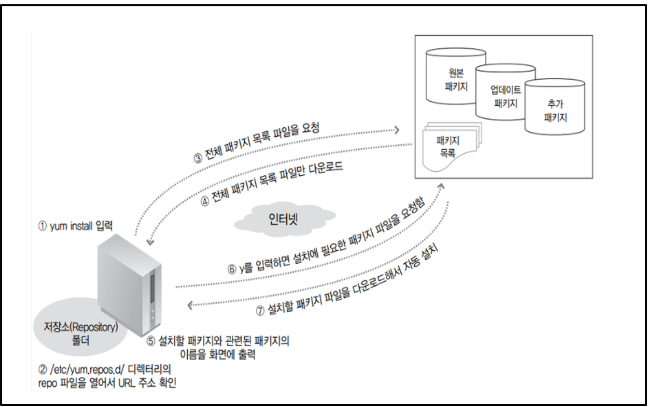 원본 패키지

업데이트 패키지

추가 패키지

패키지 목록

③ 전체 패키지 목록 파일을 요청

④ 전체 패키지 목록 파일만 다운로드

인터넷

① yum install 입력

⑥ y를 입력하면 설치에 필요한 패키지 파일을 요청함

⑦ 설치할 패키지 파일을 다운로드해서 자동 설치

저장소(Repository) 폴더

⑤ 설치할 패키지와 관련된 패키지의 이름을 화면에 출력

② /etc/yum.repos.d/ 디렉터리의 repo 파일을 열어서 URL 주소 확인