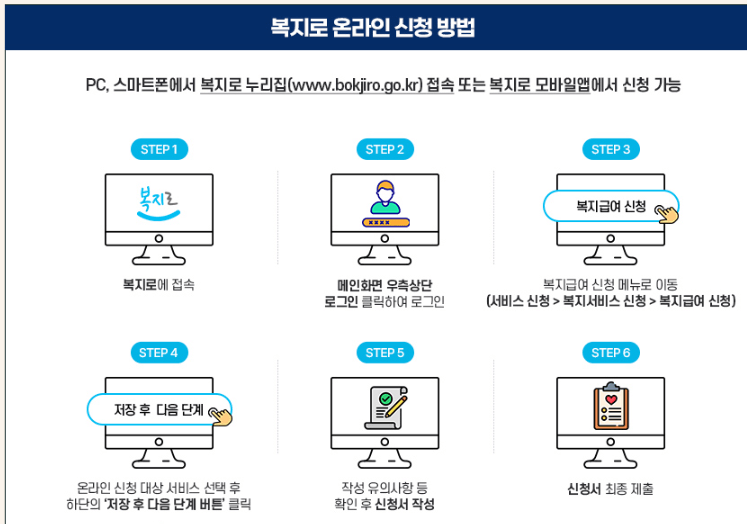 복지로 온라인 신청 방법

PC, 스마트폰에서 복지로 누리집(www.bokjiro.go.kr) 접속 또는 복지로 모바일앱에서 신청 가능

STEP 1

복지로

복지로에 접속

STEP 2

****

메인화면 우측상단 로그인 클릭하여 로그인

STEP 3

복지급여 신청

복지급여 신청 메뉴로 이동 (서비스 신청 > 복지서비스 신청 > 복지급여 신청)

STEP 4

저장 후 다음 단계

온라인 신청 대상 서비스 선택 후 하단의 '저장 후 다음 단계 버튼' 클릭

STEP 5

작성 유의사항 등 확인 후 신청서 작성

STEP 6

신청서 최종 제출