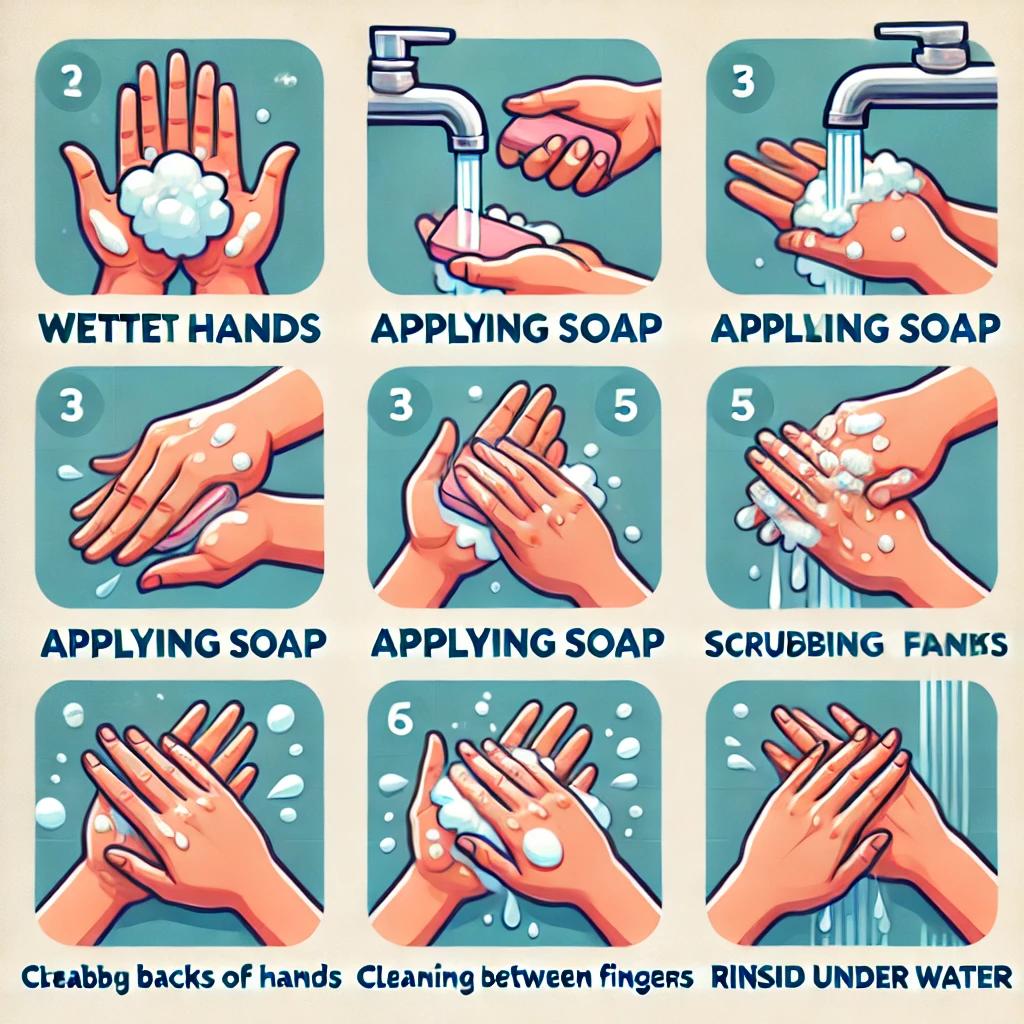 2

WETTET HANDS

APPLYING SOAP

3

APPLYING SOAP

3

APPLYING SOAP

3

5

APPLYING SOAP

5

SCRUBBING FANKS

CLEABBG BACKS OF HANDS

6

CLEANING BETWEEN FINGERS

RINSID UNDER WATER